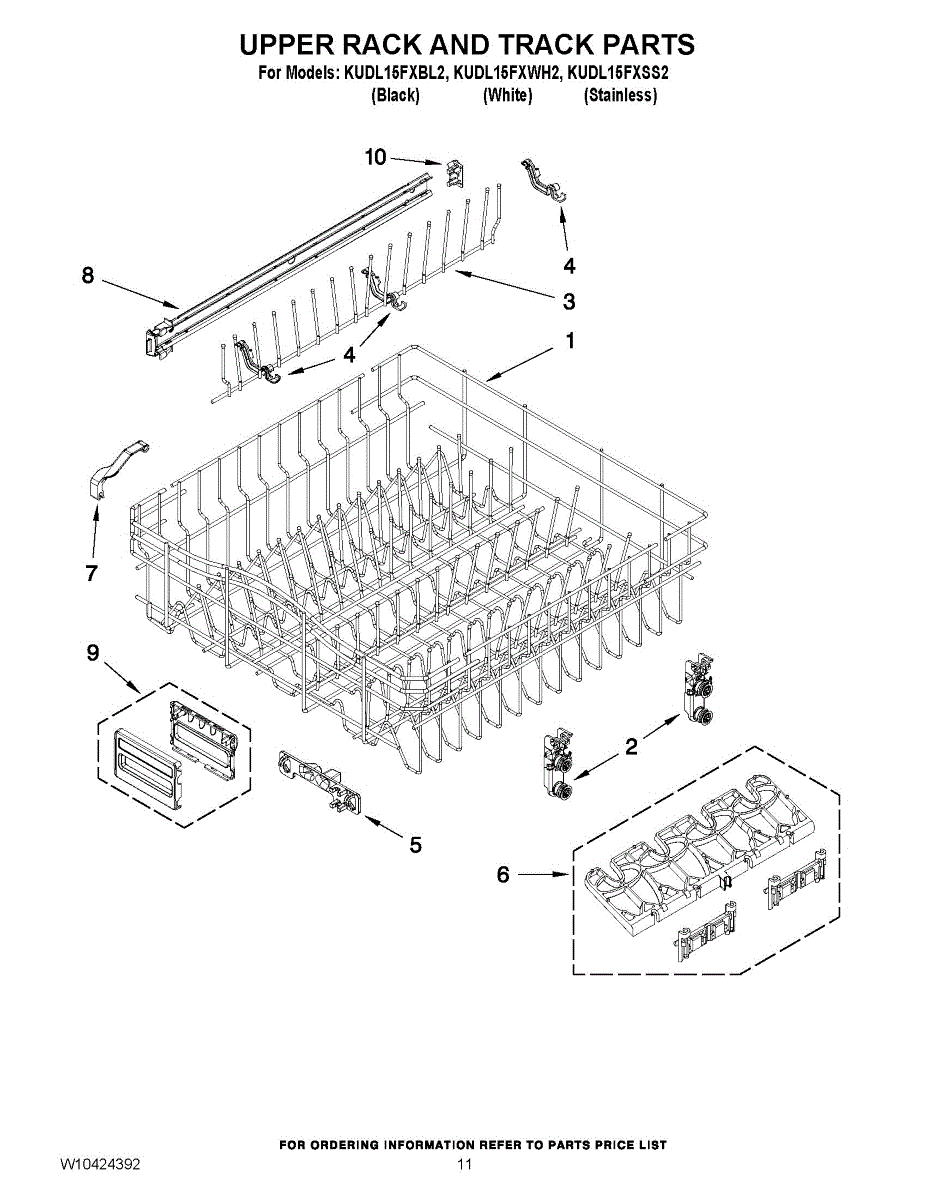 UPPER RACK AND TRACK PARTS

For Models: KUDL15FXBL2, KUDL15FXWH2, KUDL15FXSS2
(Black) (White) (Stainless)

10

4

8

3

4

1

7

9

2

5

6

FOR ORDERING INFORMATION REFER TO PARTS PRICE LIST

W10424392

11