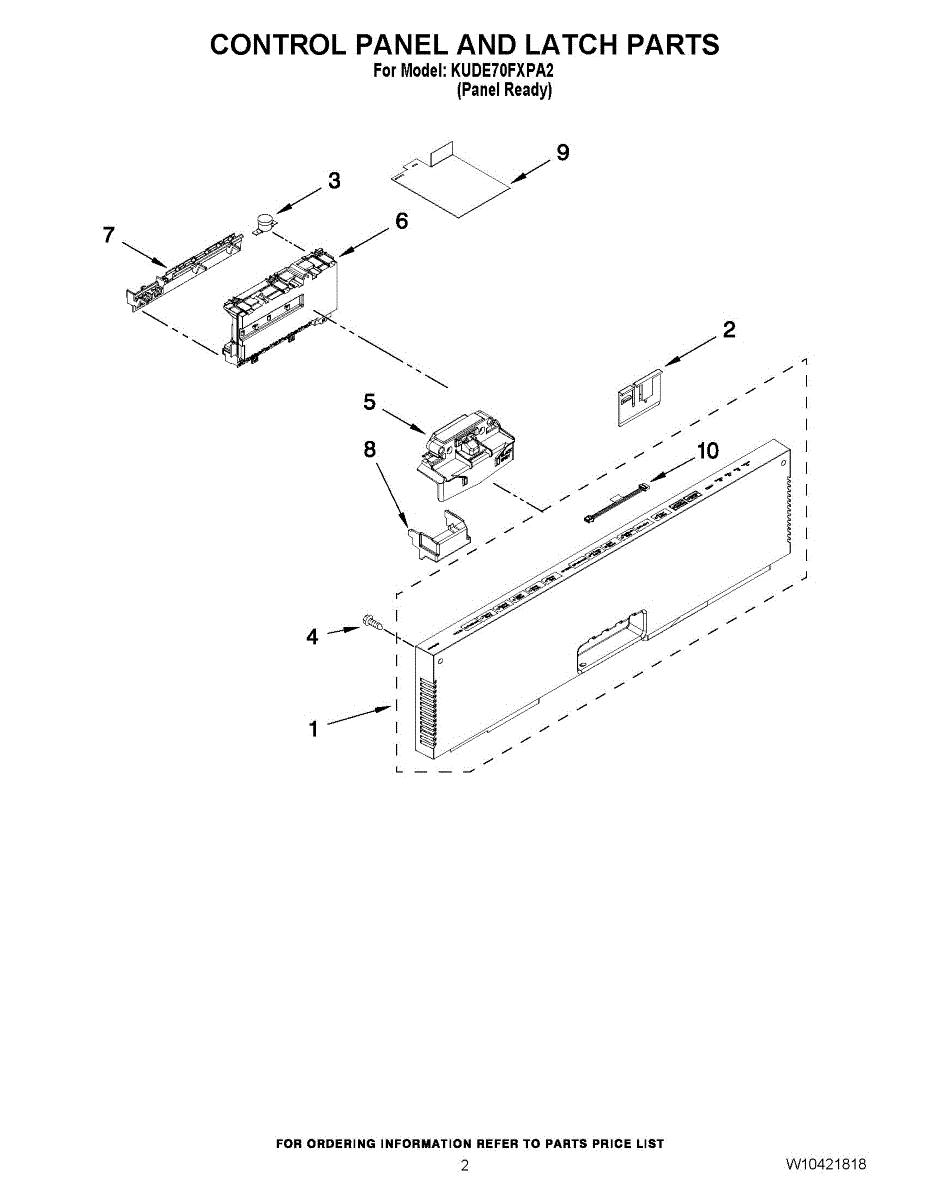 CONTROL PANEL AND LATCH PARTS
For Model: KUDE70FXPA2
(Panel Ready)

9
3
7
6
2
5
8
10
4
1

FOR ORDERING INFORMATION REFER TO PARTS PRICE LIST
2
W10421818