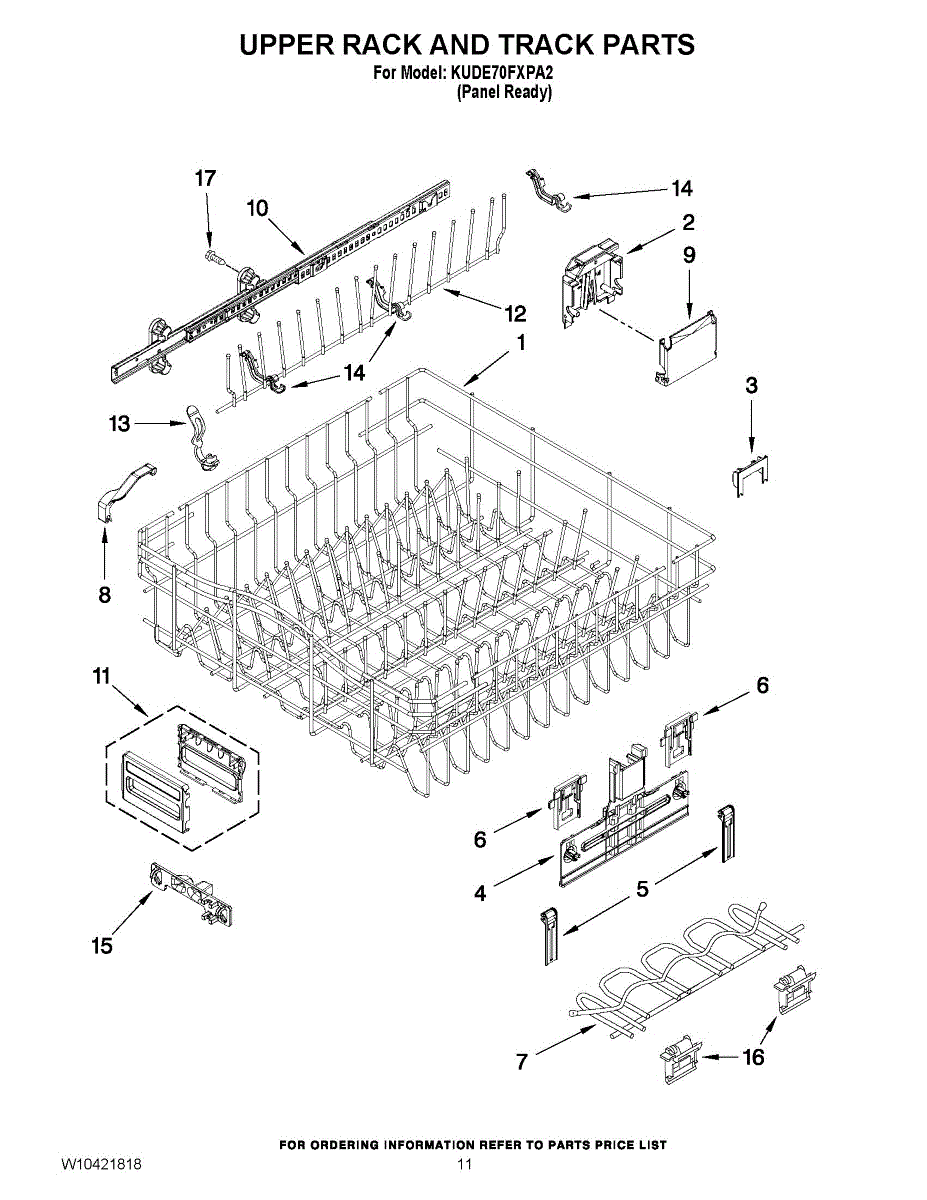 UPPER RACK AND TRACK PARTS
For Model: KUDE70FXPA2
(Panel Ready)

17
10
14
2
9
12
1
14
13
3
8
11
6
6
4
5
15
7
16

FOR ORDERING INFORMATION REFER TO PARTS PRICE LIST
W10421818
11