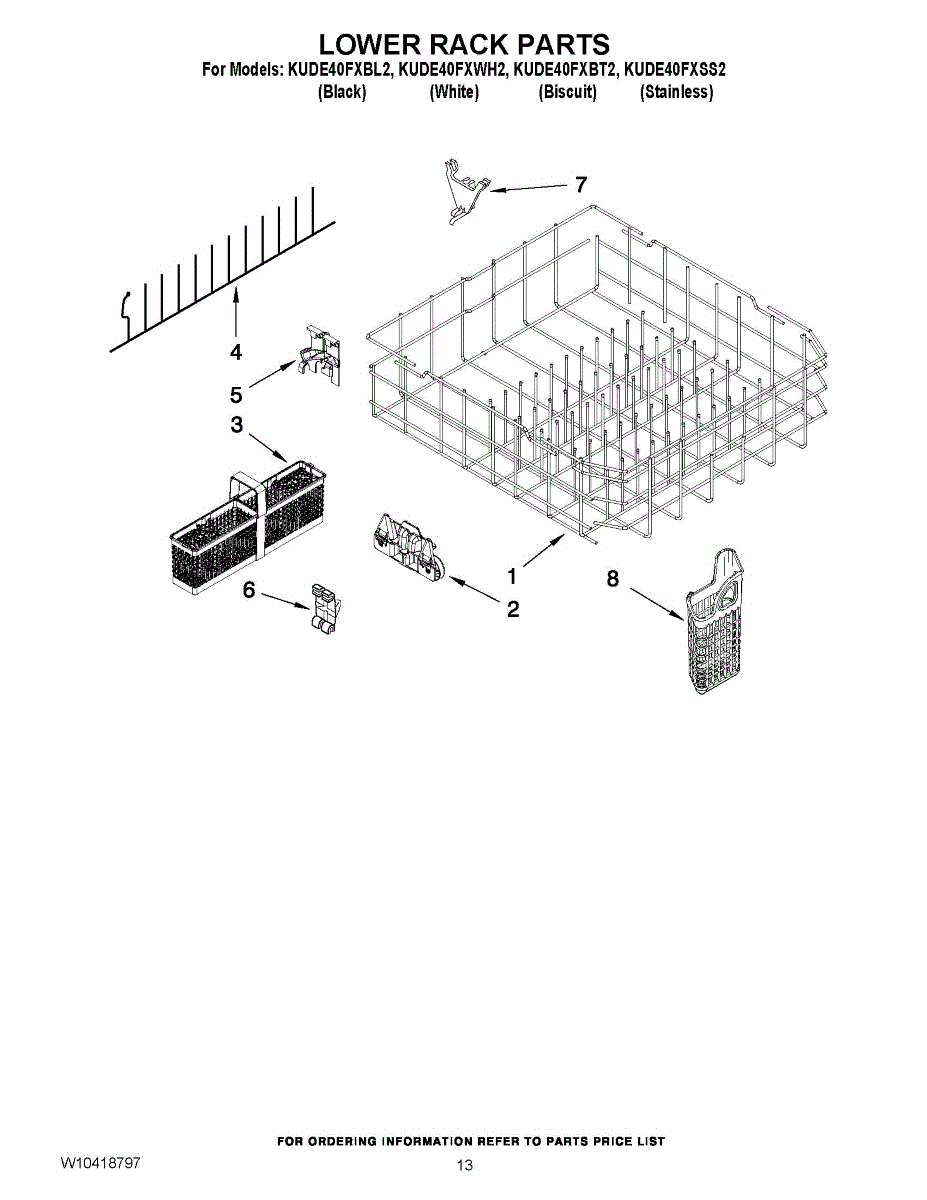 LOWER RACK PARTS
For Models: KUDE40FXBL2, KUDE40FXWH2, KUDE40FXBT2, KUDE40FXSS2
(Black) (White) (Biscuit) (Stainless)

7
4
5
3
1
8
6
2

FOR ORDERING INFORMATION REFER TO PARTS PRICE LIST
W10418797
13