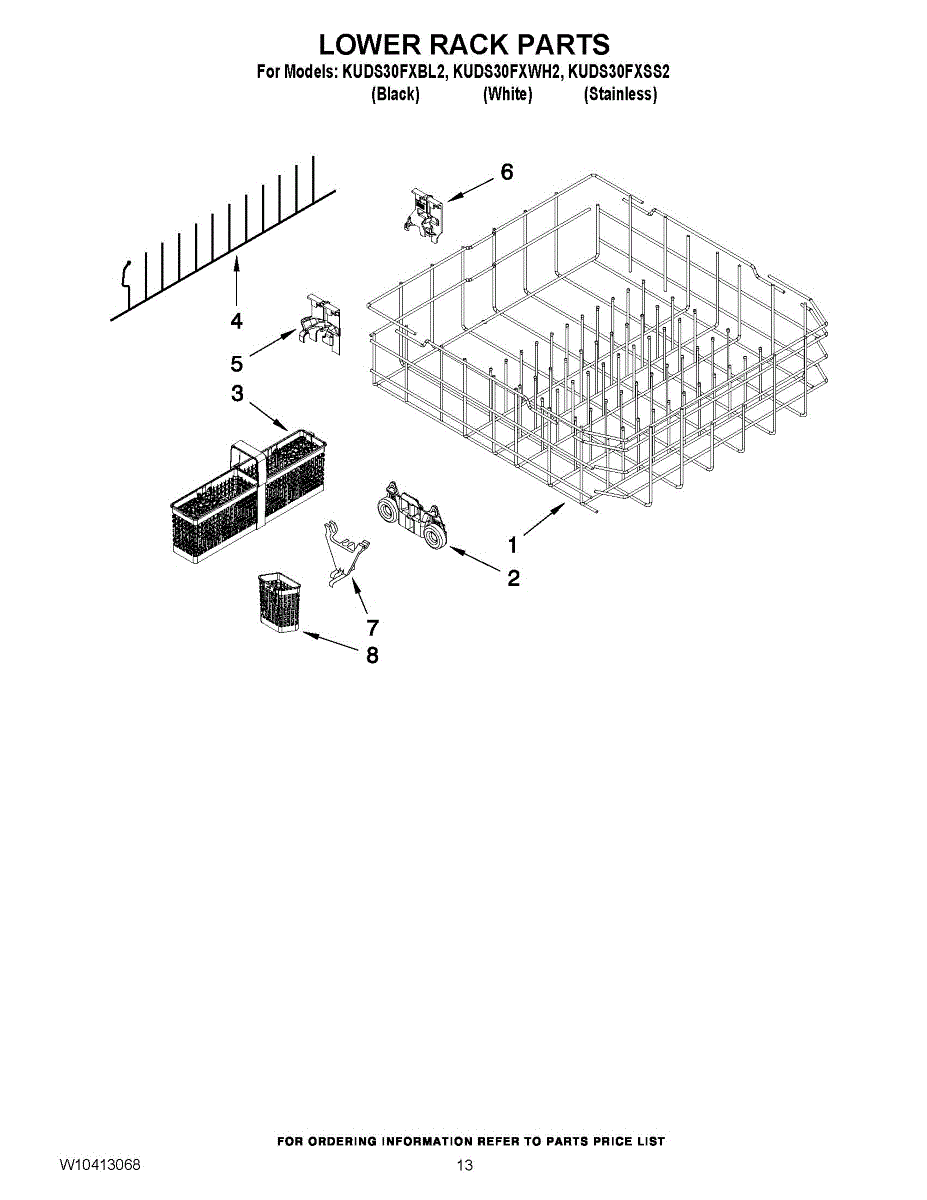 LOWER RACK PARTS
For Models: KUDS30FXBL2, KUDS30FXWH2, KUDS30FXSS2
(Black) (White) (Stainless)

6
4
5
3
1
2
7
8

FOR ORDERING INFORMATION REFER TO PARTS PRICE LIST

W10413068
13