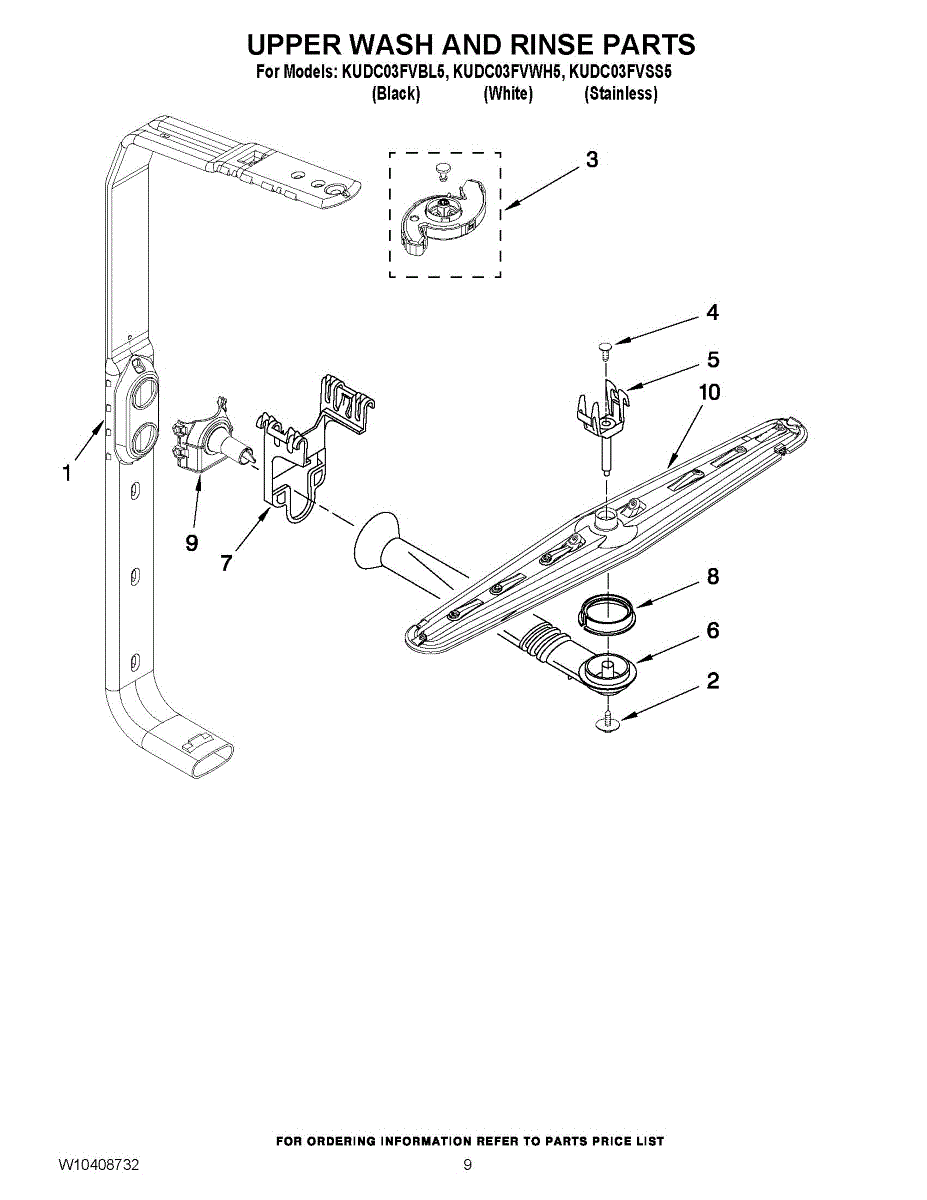 UPPER WASH AND RINSE PARTS
For Models: KUDC03FVBL5, KUDC03FVWH5, KUDC03FVSS5
(Black) (White) (Stainless)

3
4
5
10
1
9
7
8
6
2

FOR ORDERING INFORMATION REFER TO PARTS PRICE LIST
W10408732 9