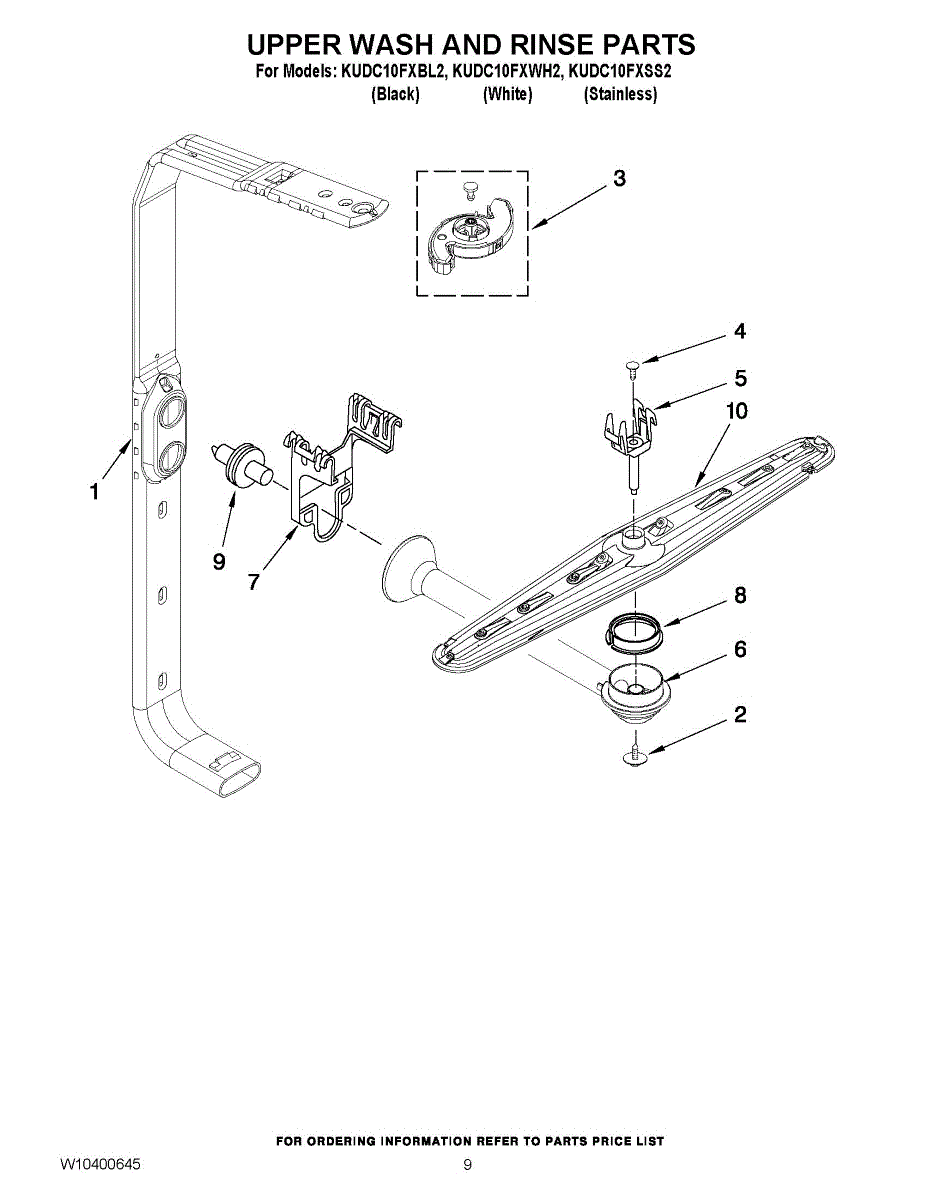 UPPER WASH AND RINSE PARTS

For Models: KUDC10FXBL2, KUDC10FXWH2, KUDC10FXSS2
(Black) (White) (Stainless)

3

4

5

10

1

9

7

8

6

2

FOR ORDERING INFORMATION REFER TO PARTS PRICE LIST

W10400645

9