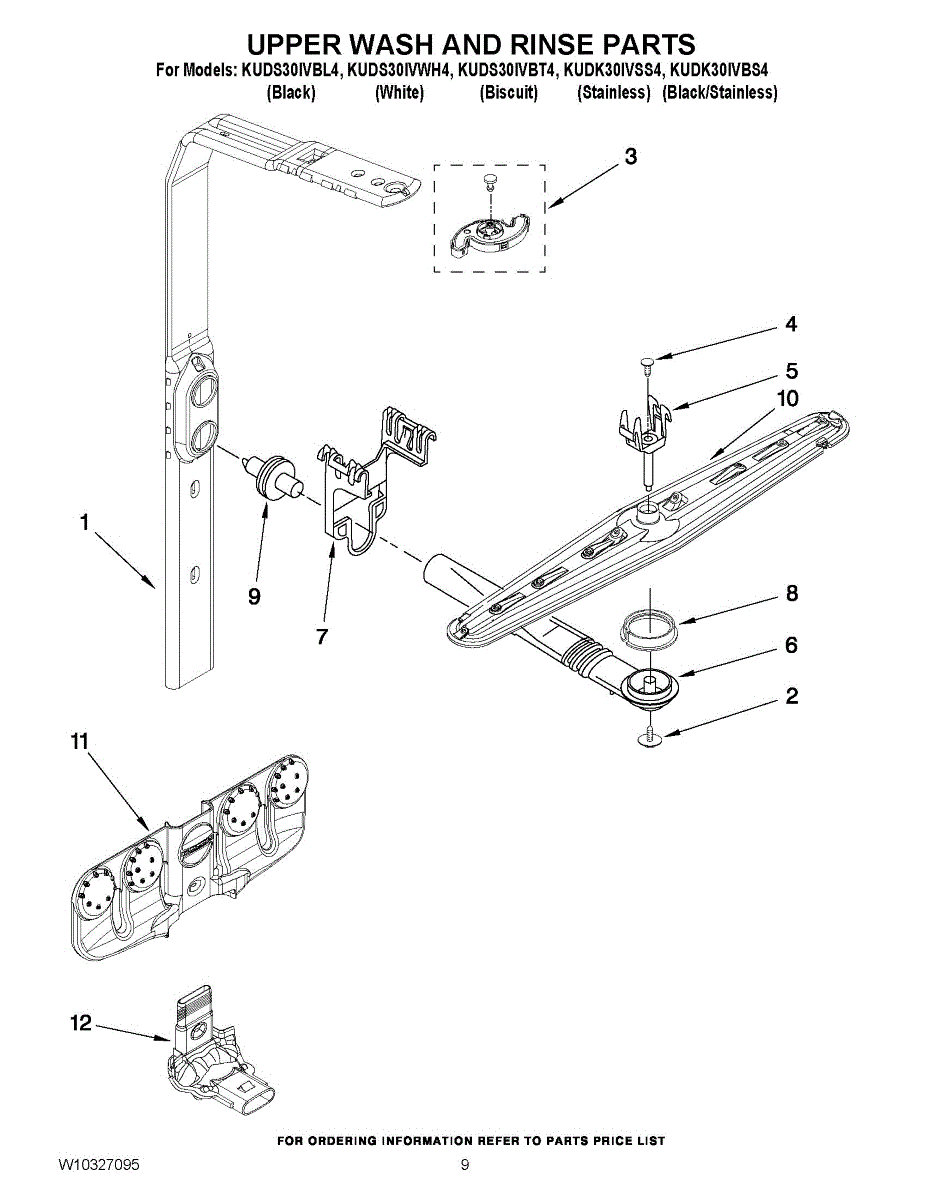 UPPER WASH AND RINSE PARTS
For Models: KUDS30IVBL4, KUDS30IVWH4, KUDS30IVBT4, KUDK30IVSS4, KUDK30IVBS4
(Black) (White) (Biscuit) (Stainless) (Black/Stainless)

3
4
5
10
1
9
7
8
6
2
11
12

FOR ORDERING INFORMATION REFER TO PARTS PRICE LIST
W10327095
9