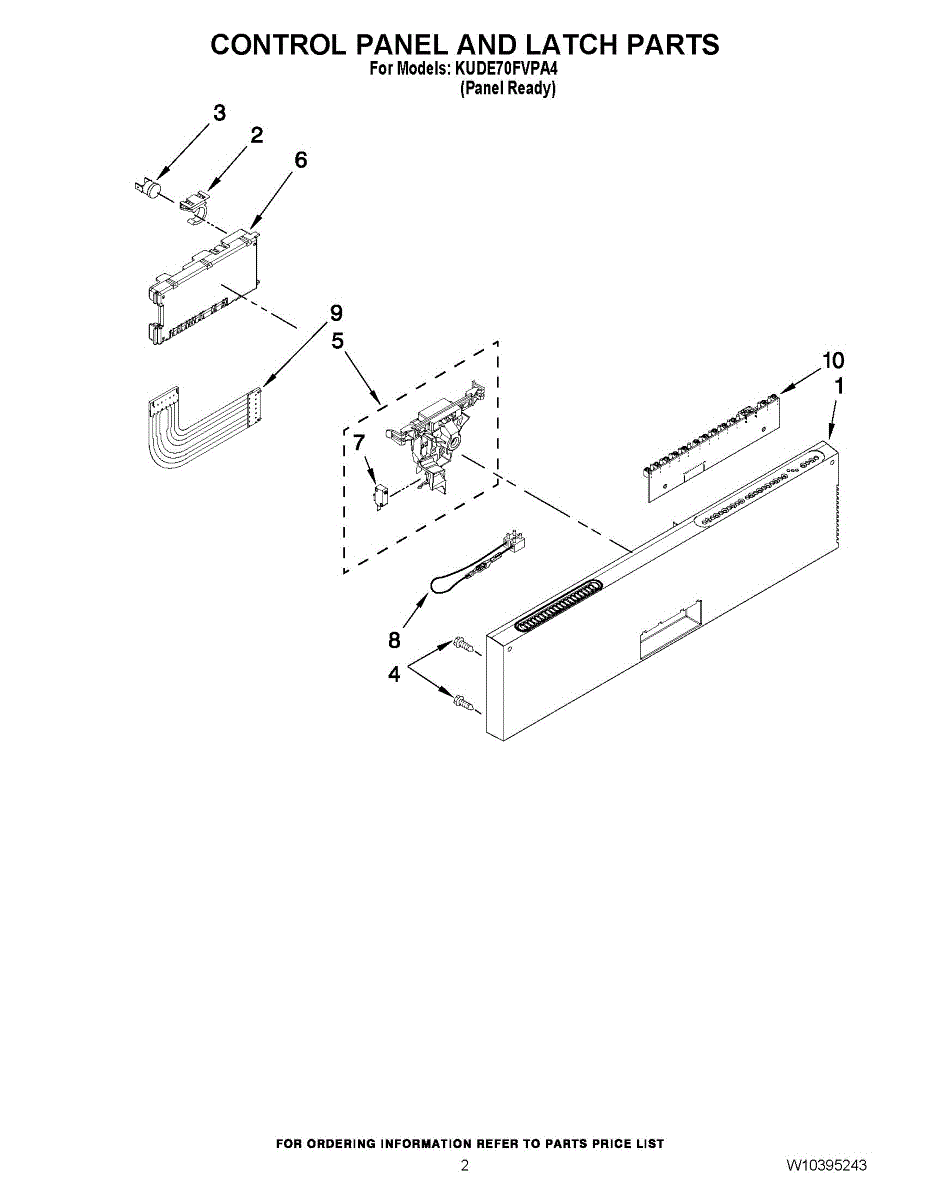 CONTROL PANEL AND LATCH PARTS
For Models: KUDE70FVPA4
(Panel Ready)

3
2
6
9
5
10
1
7
8
4

FOR ORDERING INFORMATION REFER TO PARTS PRICE LIST
2
W10395243