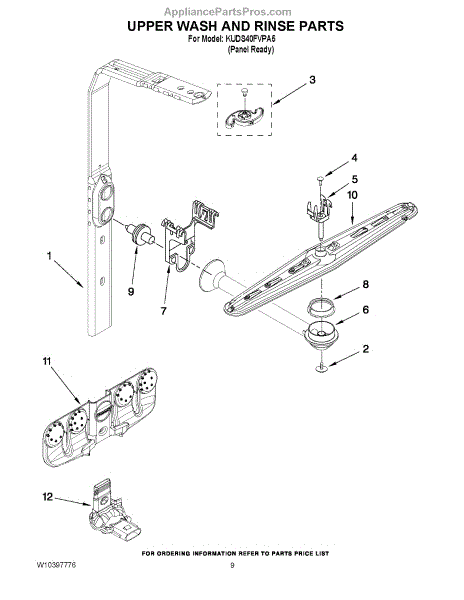 AppliancePartsPros.com

UPPER WASH AND RINSE PARTS

For Model: KUDS40FVPA6
(Panel Ready)

3

4

5

10

1

9

7

8

6

2

11

12

FOR ORDERING INFORMATION REFER TO PARTS PRICE LIST

W10397776

9