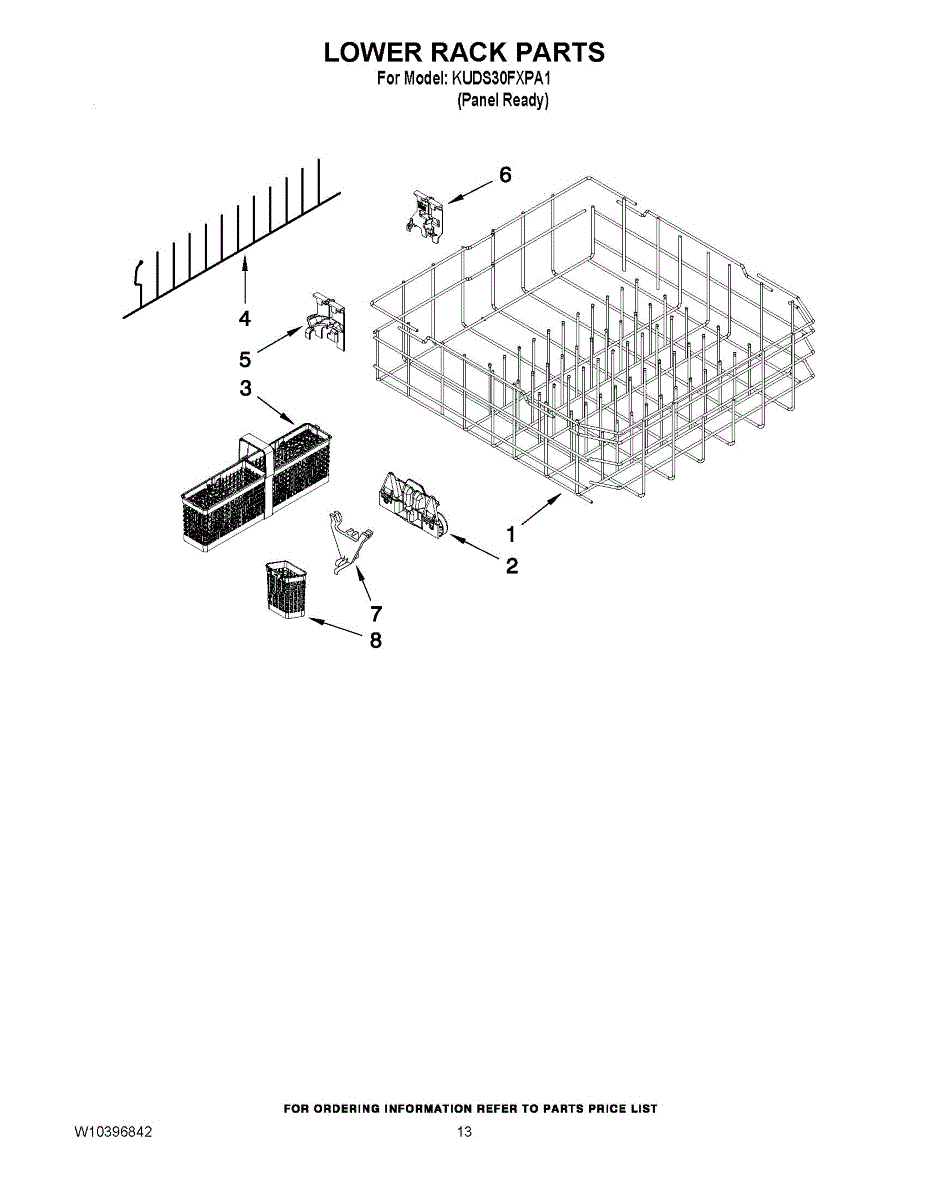 LOWER RACK PARTS
For Model: KUDS30FXPA1
(Panel Ready)

6
4
5
3
1
2
7
8

FOR ORDERING INFORMATION REFER TO PARTS PRICE LIST
W10396842
13