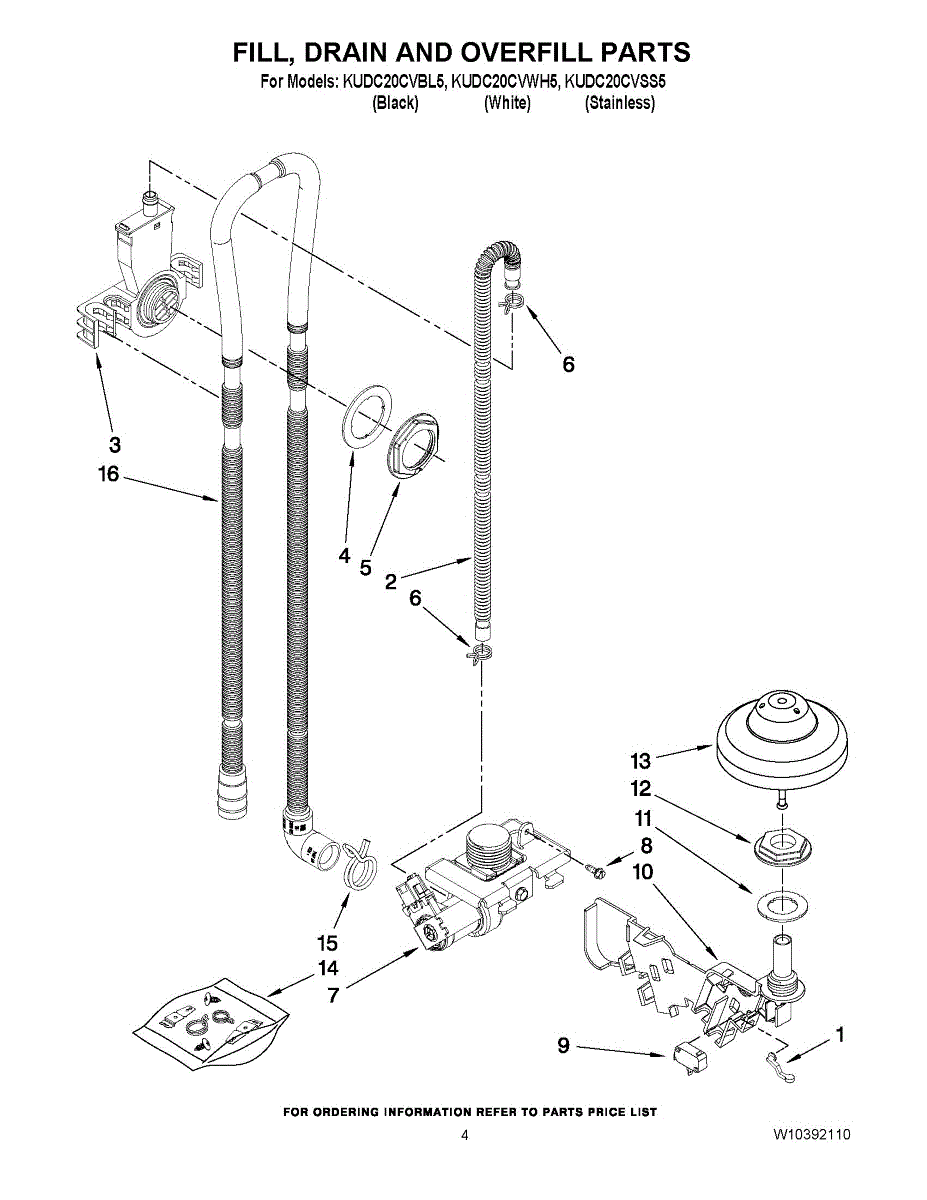 FILL, DRAIN AND OVERFILL PARTS
For Models: KUDC20CVBL5, KUDC20CVWH5, KUDC20CVSS5
(Black) (White) (Stainless)

6
3
16
4
5
2
6
13
12
11
8
10
15
14
7
9
1

FOR ORDERING INFORMATION REFER TO PARTS PRICE LIST
4
W10392110