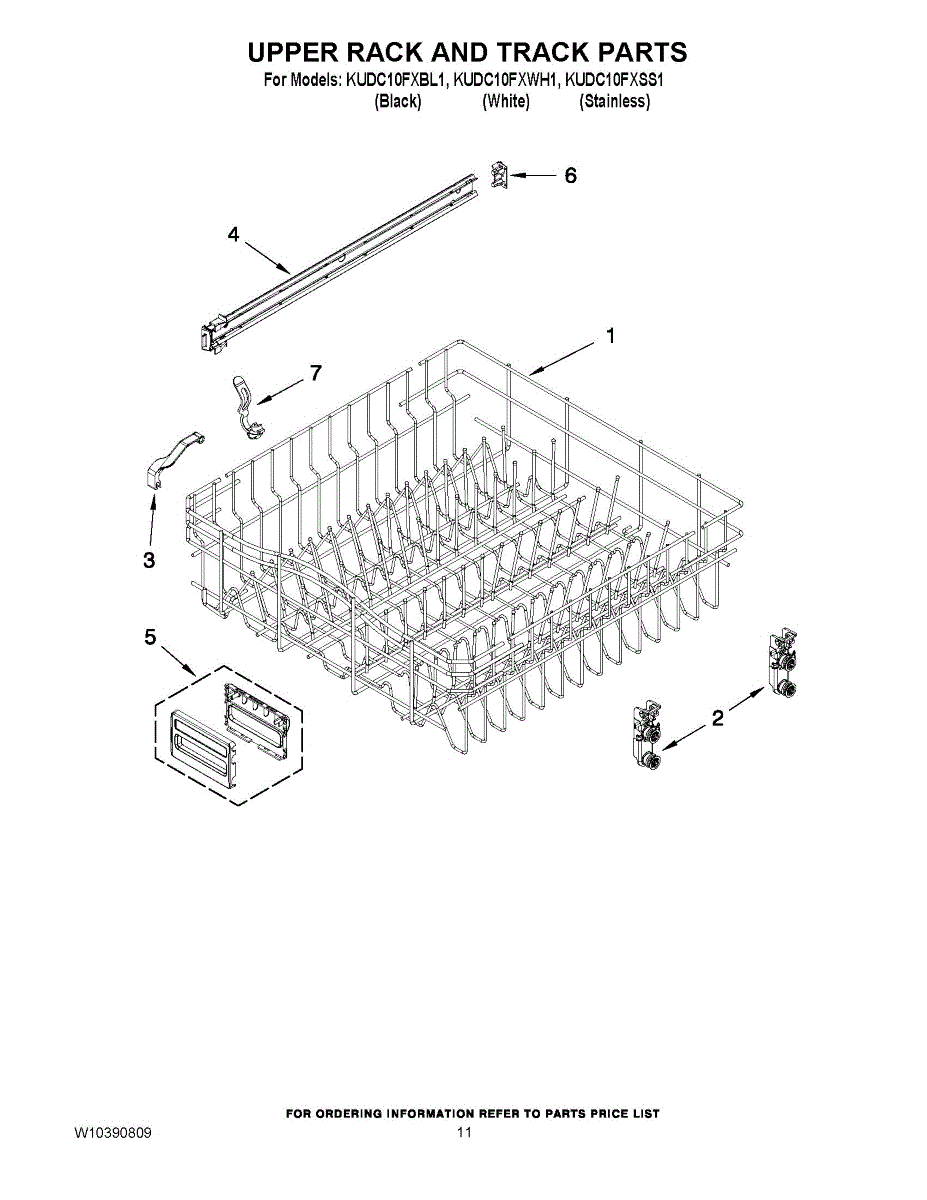 UPPER RACK AND TRACK PARTS
For Models: KUDC10FXBL1, KUDC10FXWH1, KUDC10FXSS1
(Black) (White) (Stainless)

6

4

1

7

3

5

2

FOR ORDERING INFORMATION REFER TO PARTS PRICE LIST

W10390809

11