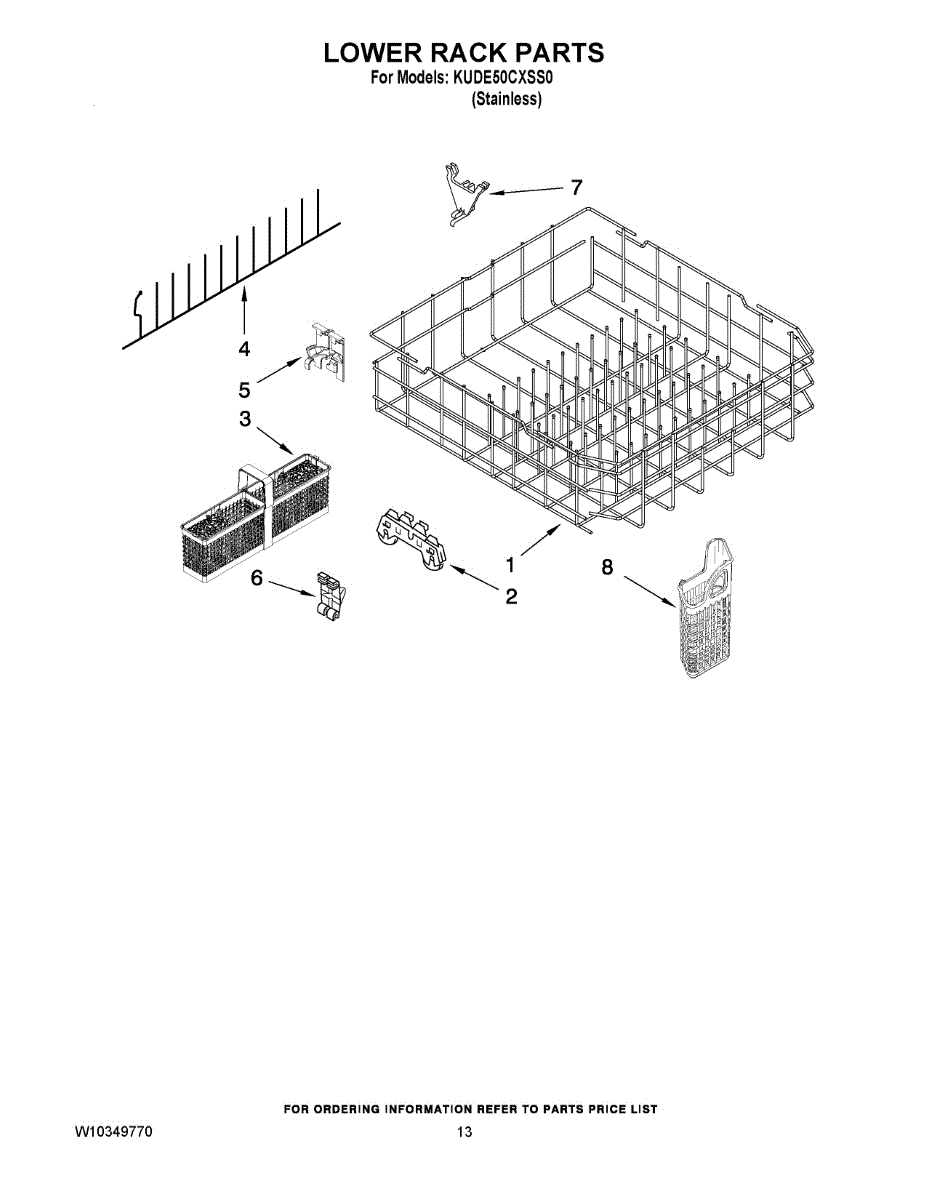 LOWER RACK PARTS
For Models: KUDE50CXSS0
(Stainless)

7
4
5
3
1
8
6
2

FOR ORDERING INFORMATION REFER TO PARTS PRICE LIST
W10349770
13