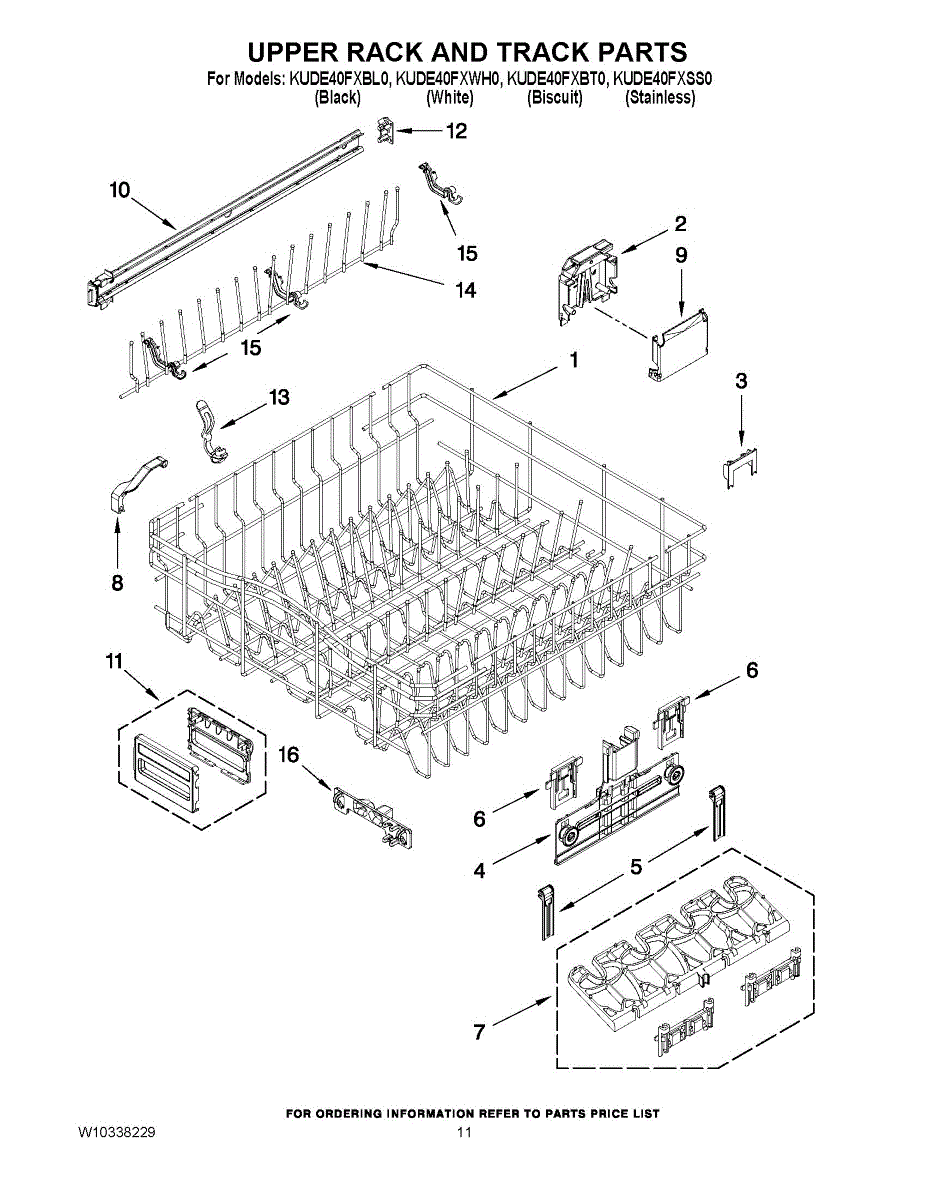 UPPER RACK AND TRACK PARTS
For Models: KUDE40FXBL0, KUDE40FXWH0, KUDE40FXBT0, KUDE40FXSS0
(Black) (White) (Biscuit) (Stainless)

12
10
15
2
9
14
15
1
13
3
8
11
6
16
6
4
5
7

FOR ORDERING INFORMATION REFER TO PARTS PRICE LIST
W10338229
11