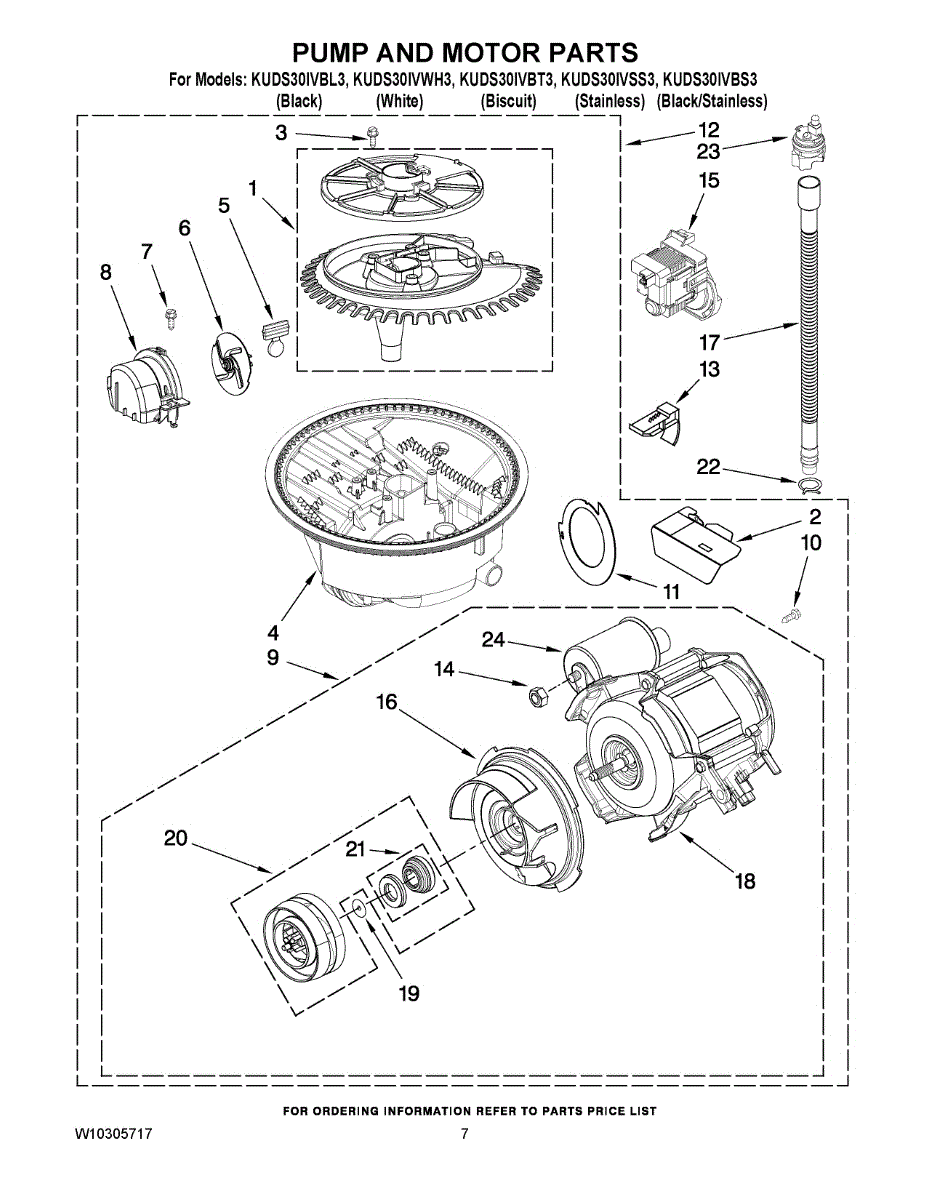 PUMP AND MOTOR PARTS

For Models: KUDS30IVBL3, KUDS30IVWH3, KUDS30IVBT3, KUDS30IVSS3, KUDS30IVBS3
(Black) (White) (Biscuit) (Stainless) (Black/Stainless)

3
12
23
1
15
5
6
7
8
17
13
22
2
10
11
4
9
24
14
16
20
21
18
19

FOR ORDERING INFORMATION REFER TO PARTS PRICE LIST

W10305717

7