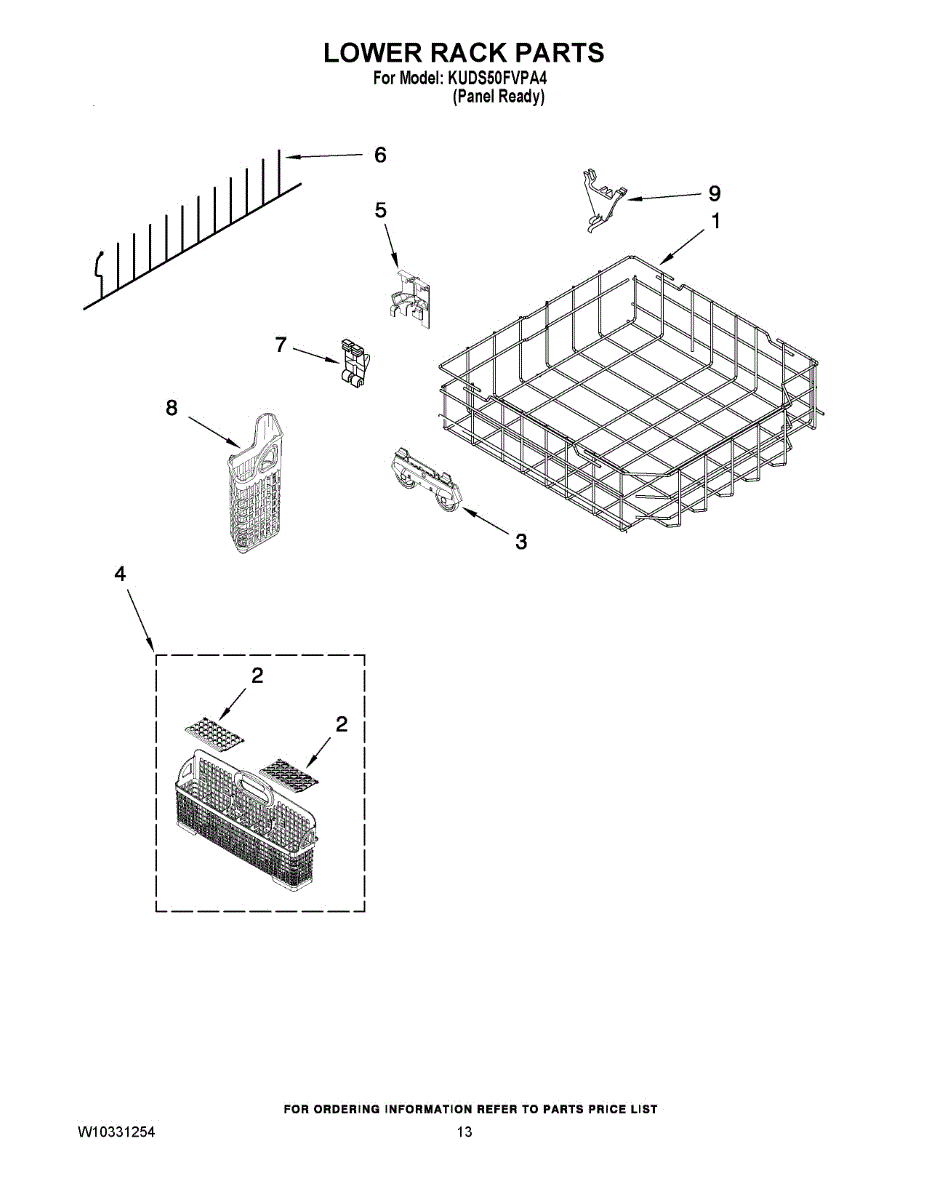 LOWER RACK PARTS
For Model: KUDS50FVPA4
(Panel Ready)

6
9
5
1
7
8
3
4
2
2

FOR ORDERING INFORMATION REFER TO PARTS PRICE LIST
W10331254
13