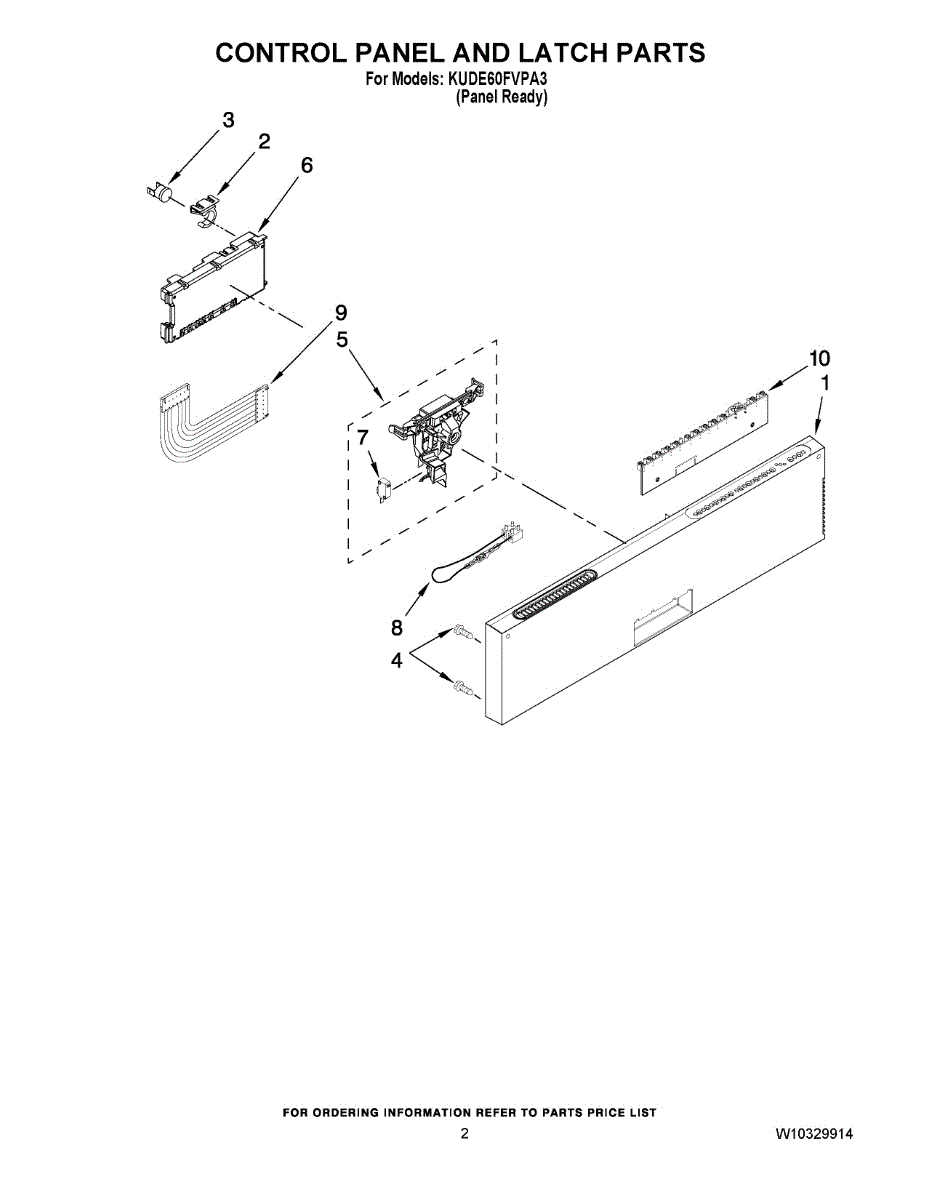 CONTROL PANEL AND LATCH PARTS
For Models: KUDE60FVPA3
(Panel Ready)

3
2
6
9
5
10
1
7
8
4

FOR ORDERING INFORMATION REFER TO PARTS PRICE LIST
2
W10329914