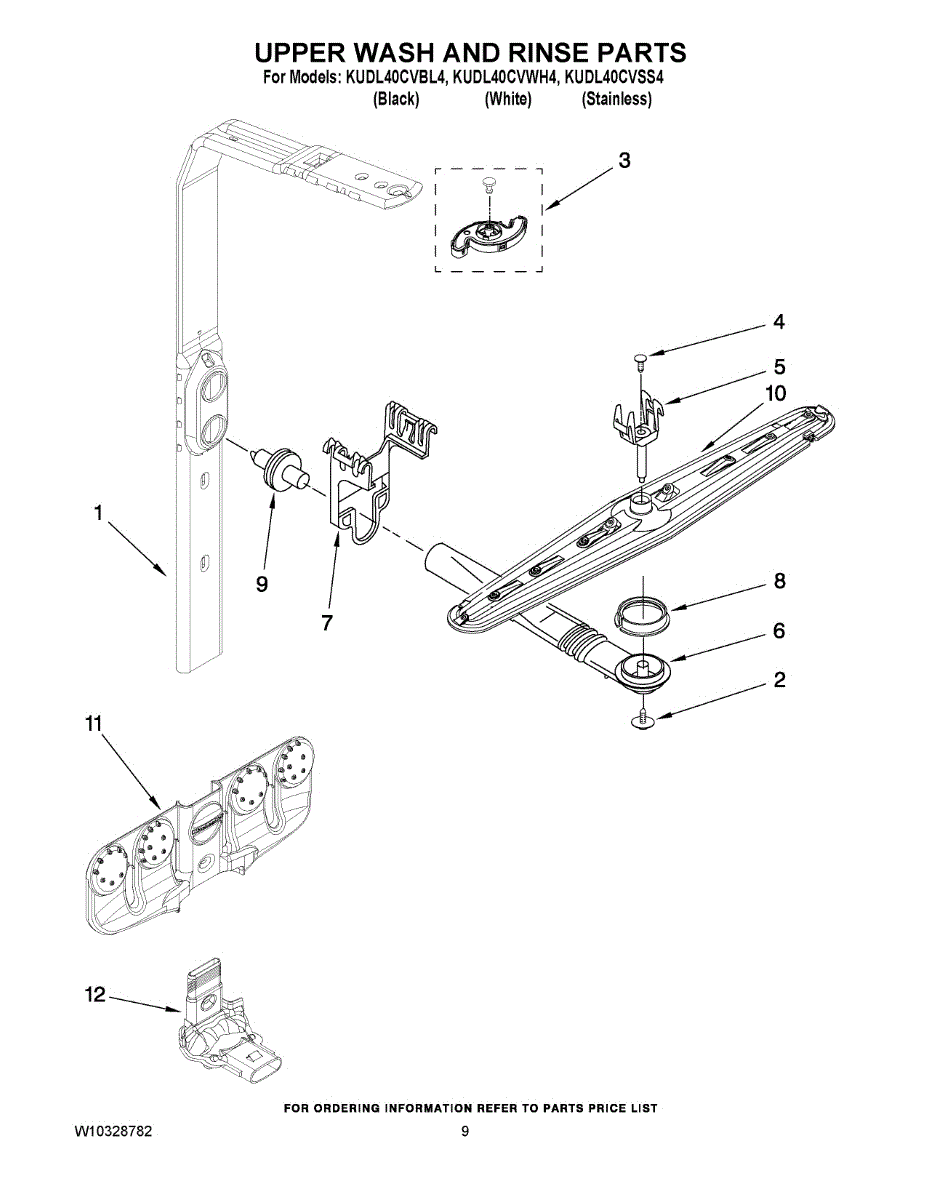 UPPER WASH AND RINSE PARTS
For Models: KUDL40CVBL4, KUDL40CVWH4, KUDL40CVSS4
(Black) (White) (Stainless)

3

4

5

10

1

9

7

8

6

2

11

12

FOR ORDERING INFORMATION REFER TO PARTS PRICE LIST

W10328782

9