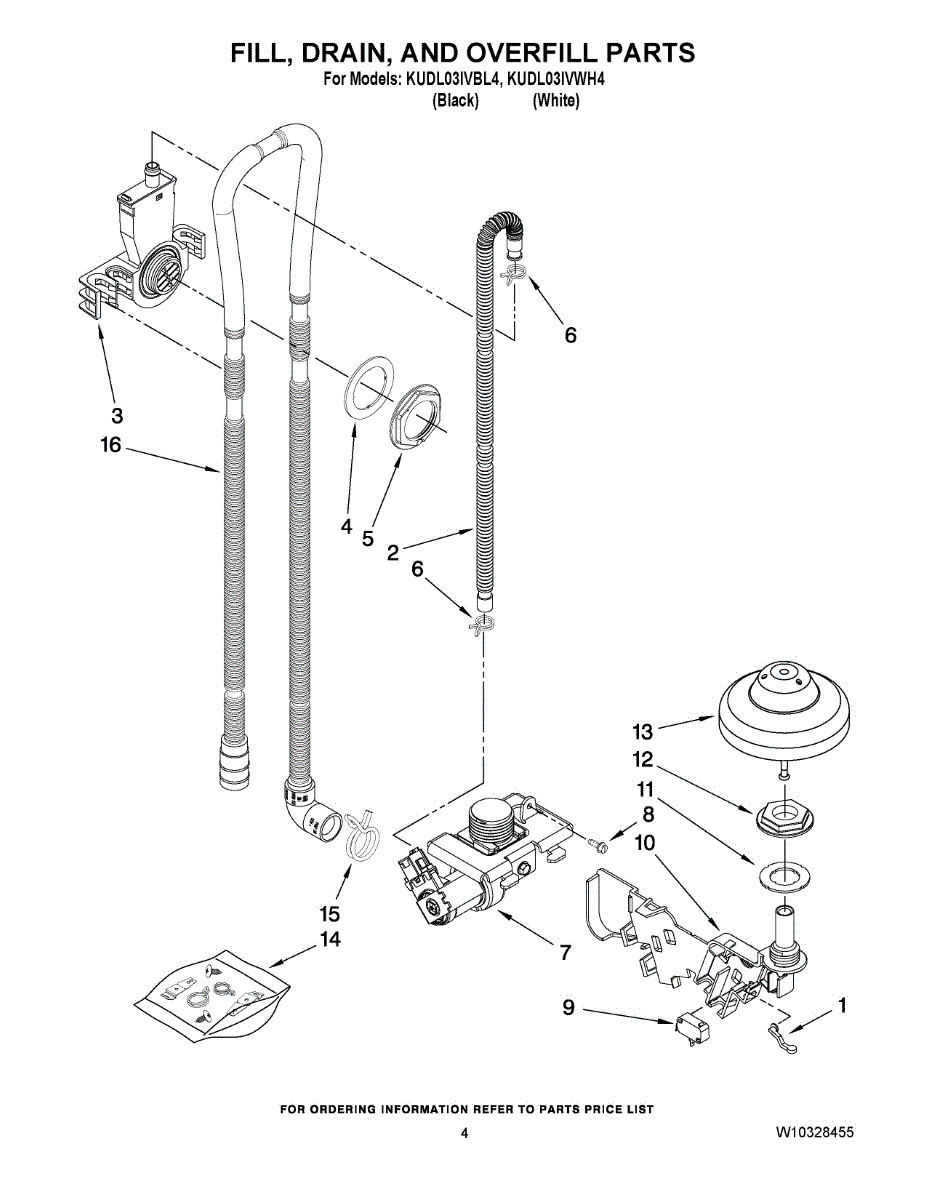 FILL, DRAIN, AND OVERFILL PARTS
For Models: KUDL03IVBL4, KUDL03IVWH4
(Black) (White)

6
3
16
4
5
2
6
13
12
11
8
10
15
14
7
9
1

FOR ORDERING INFORMATION REFER TO PARTS PRICE LIST

4

W10328455