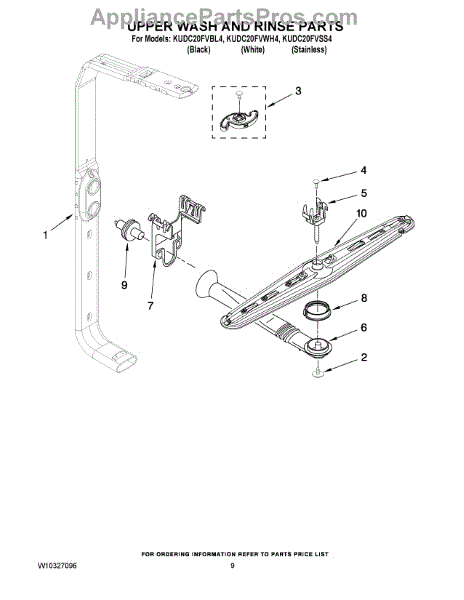 AppliancePartsPros.com
UPPER WASH AND RINSE PARTS
For Models: KUDC20FVBL4, KUDC20FVWH4, KUDC20FVSS4
(Black) (White) (Stainless)

3

4

5

10

1

9

7

8

6

2

FOR ORDERING INFORMATION REFER TO PARTS PRICE LIST
W10327096
9