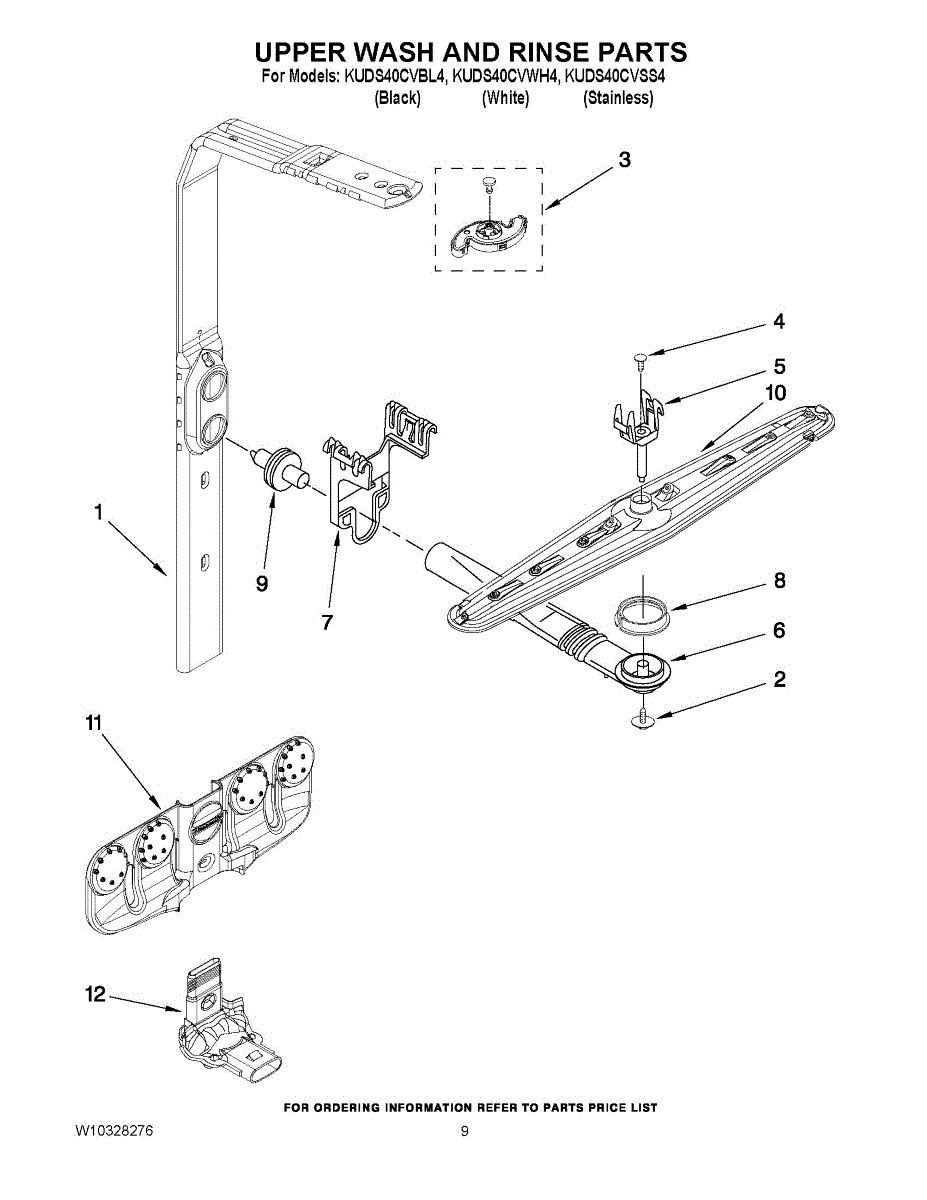 UPPER WASH AND RINSE PARTS
For Models: KUDS40CVBL4, KUDS40CVWH4, KUDS40CVSS4
(Black) (White) (Stainless)

3

4

5

10

1

9

7

8

6

2

11

12

FOR ORDERING INFORMATION REFER TO PARTS PRICE LIST

W10328276

9