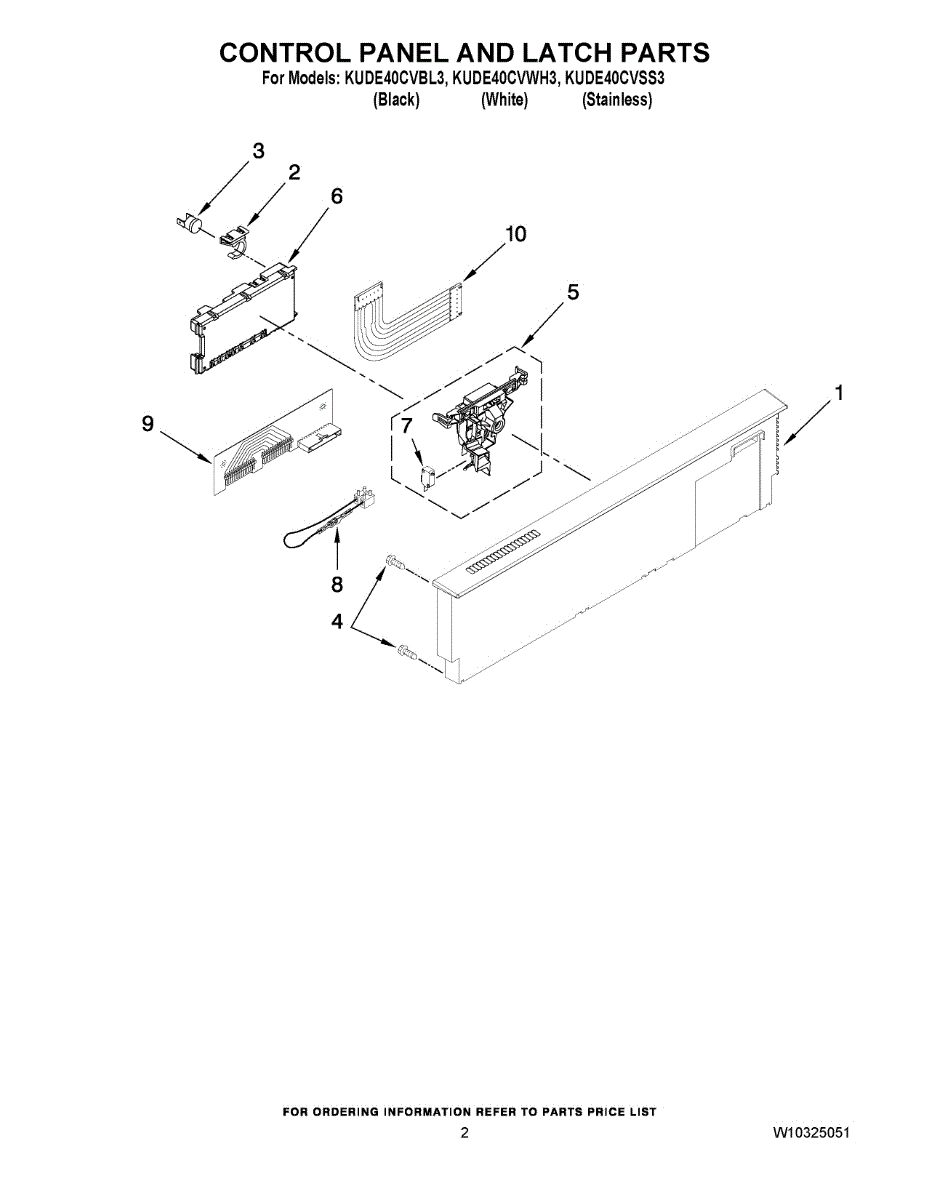 CONTROL PANEL AND LATCH PARTS
For Models: KUDE40CVBL3, KUDE40CVWH3, KUDE40CVSS3
(Black) (White) (Stainless)

3
2
6
10
5
1
9
7
8
4

FOR ORDERING INFORMATION REFER TO PARTS PRICE LIST
2
W10325051