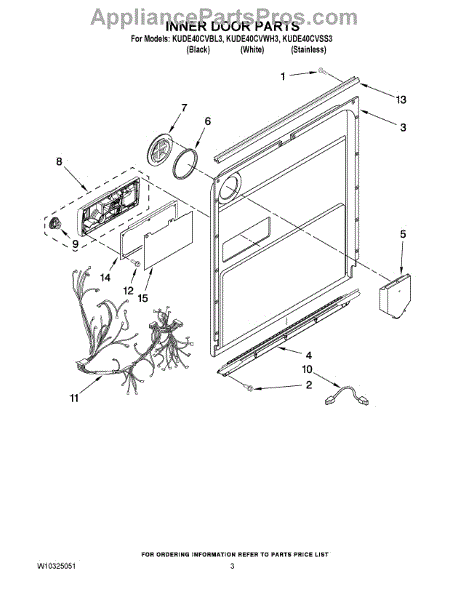 AppliancePartsPros.com
INNER DOOR PARTS
For Models: KUDE40CVBL3, KUDE40CVWH3, KUDE40CVSS3
(Black) (White) (Stainless)

1
13
3
7
6
8
9
5
14
12
15
4
10
2
11

FOR ORDERING INFORMATION REFER TO PARTS PRICE LIST
W10325051
3