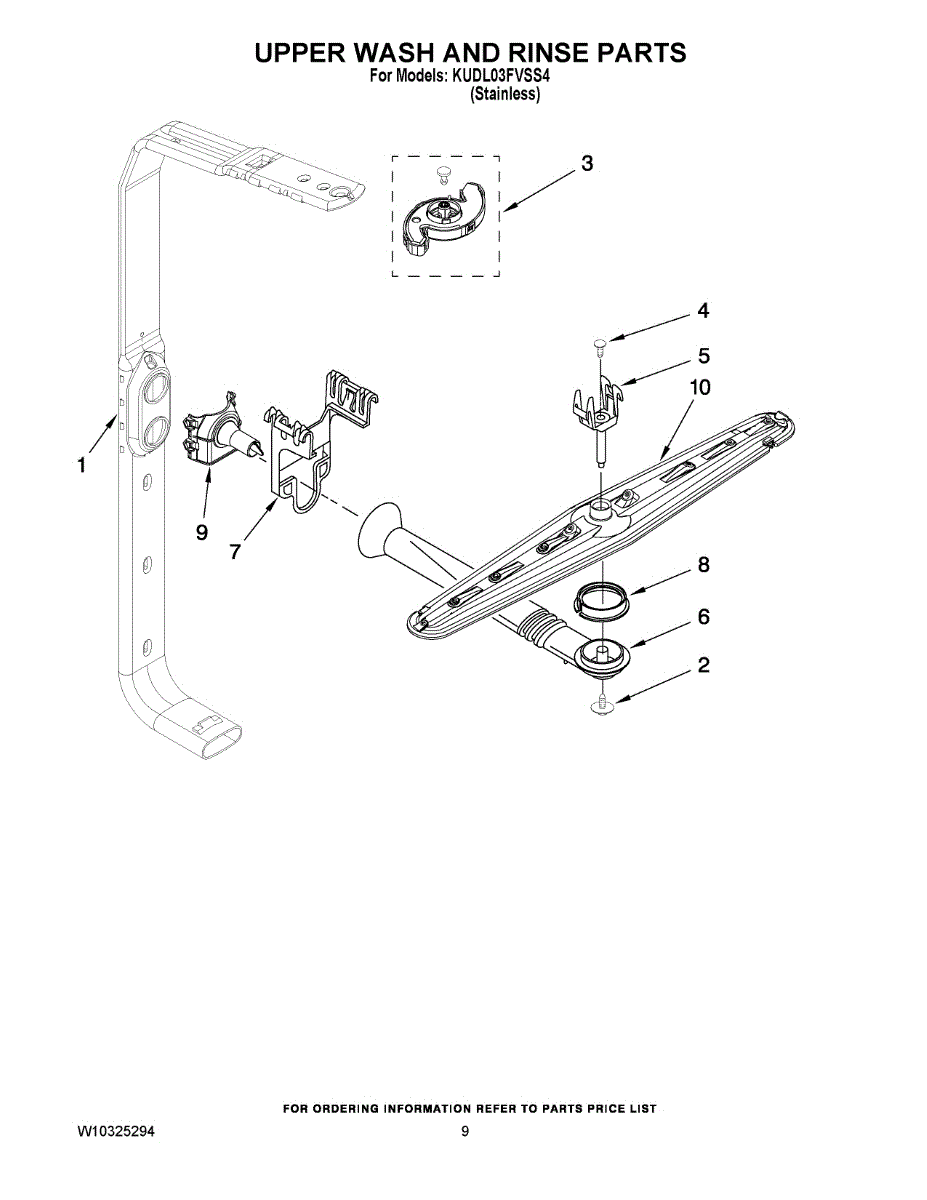 UPPER WASH AND RINSE PARTS
For Models: KUDL03FVSS4
(Stainless)

3

4

5

10

1

9

7

8

6

2

FOR ORDERING INFORMATION REFER TO PARTS PRICE LIST

W10325294

9