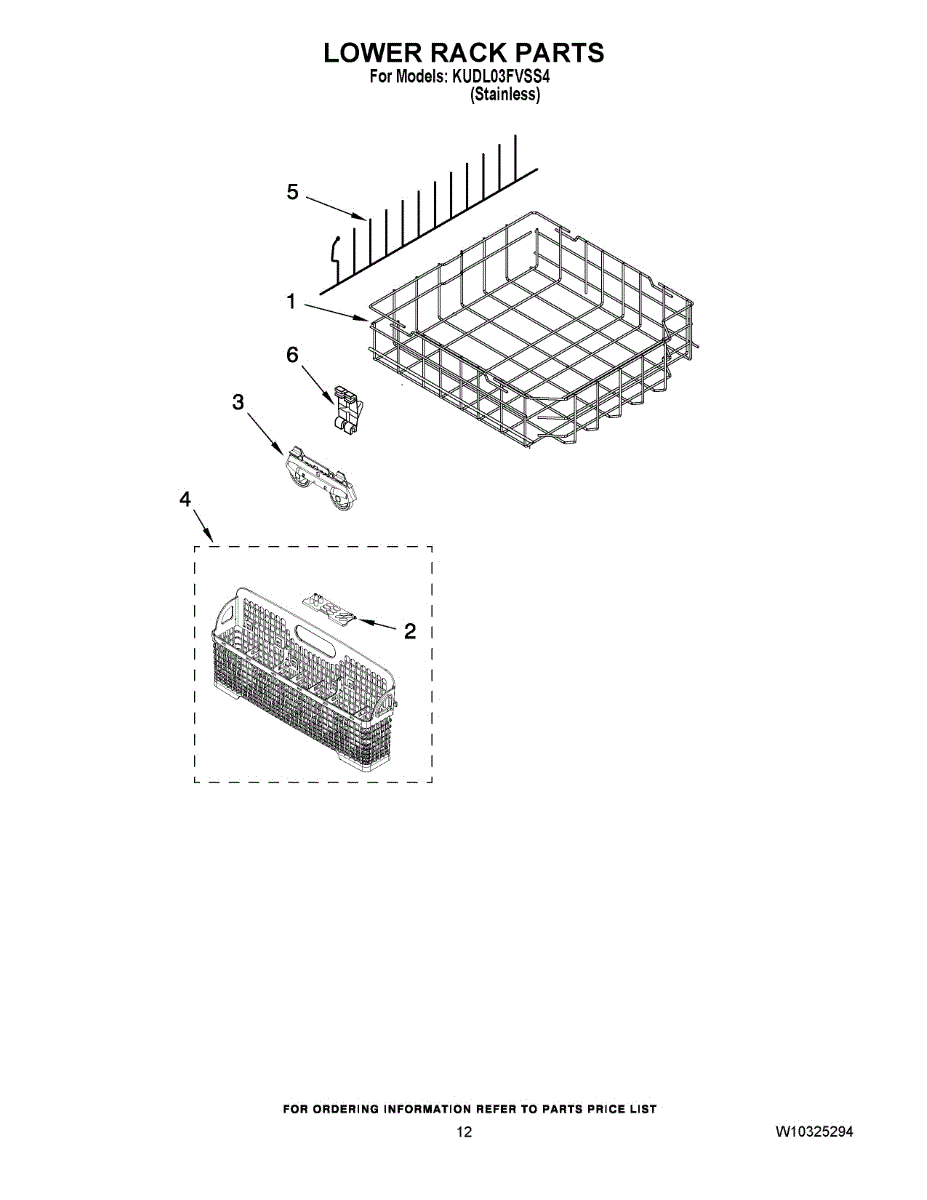 LOWER RACK PARTS
For Models: KUDL03FVSS4
(Stainless)

5

1

6

3

4

2

FOR ORDERING INFORMATION REFER TO PARTS PRICE LIST

12

W10325294