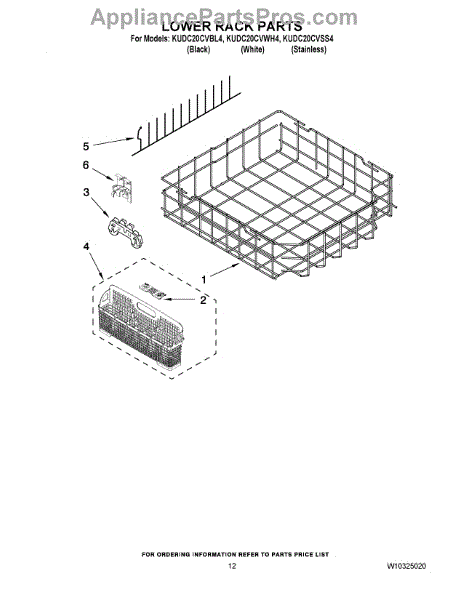 AppliancePartsPros.com

LOWER RACK PARTS
For Models: KUDC20CVBL4, KUDC20CVWH4, KUDC20CVSS4
(Black) (White) (Stainless)

5
6
3
4
1
2

FOR ORDERING INFORMATION REFER TO PARTS PRICE LIST
12
W10325020