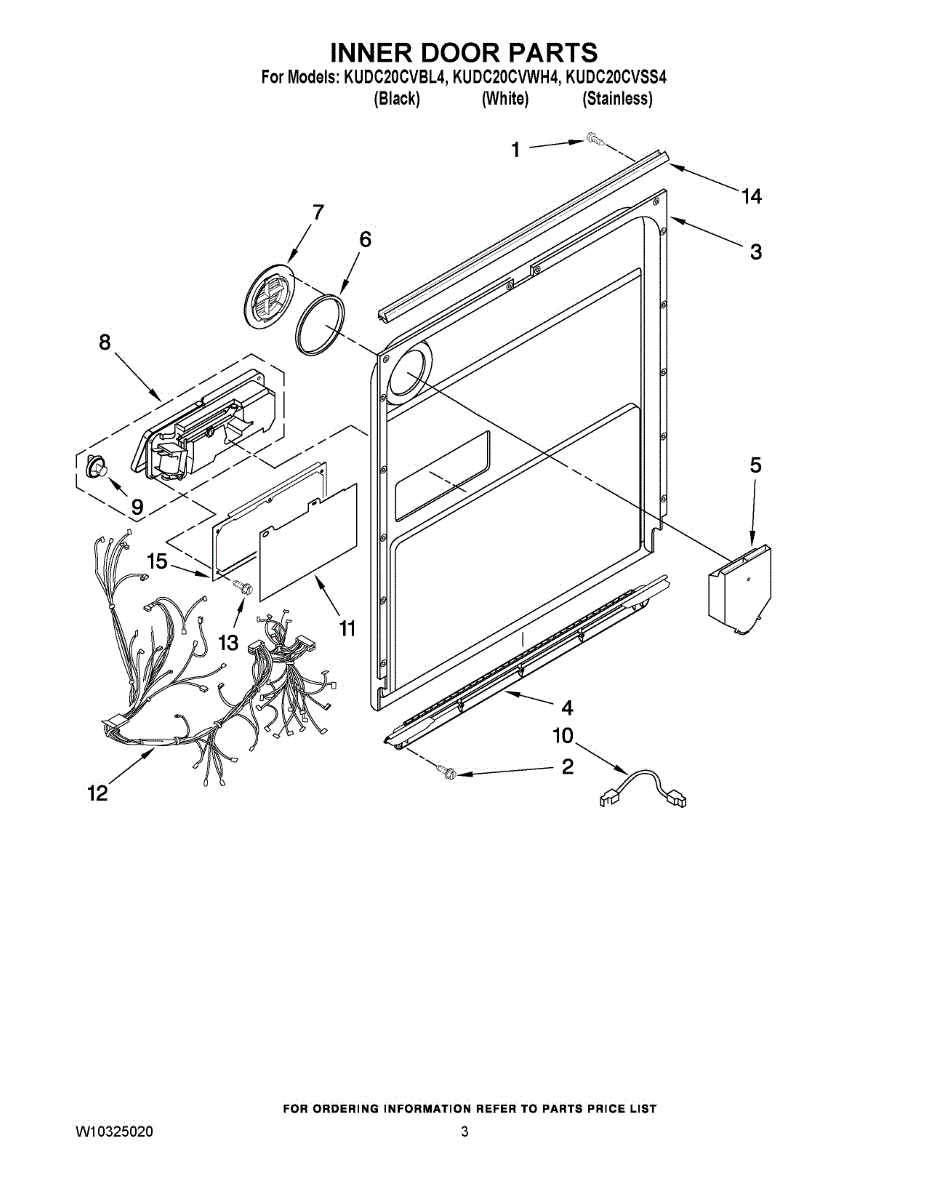 INNER DOOR PARTS
For Models: KUDC20CVBL4, KUDC20CVWH4, KUDC20CVSS4
(Black) (White) (Stainless)

1
14
3
7
6
8
9
5
15
13
11
4
10
2
12

FOR ORDERING INFORMATION REFER TO PARTS PRICE LIST
W10325020
3