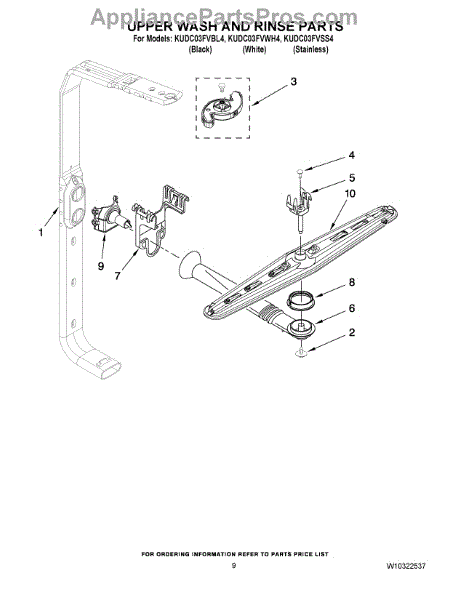 AppliancePartsPros.com

UPPER WASH AND RINSE PARTS

For Models: KUDC03FVBL4, KUDC03FVWH4, KUDC03FVSS4
(Black) (White) (Stainless)

3

4

5

10

1

9

7

8

6

2

FOR ORDERING INFORMATION REFER TO PARTS PRICE LIST

9

W10322537