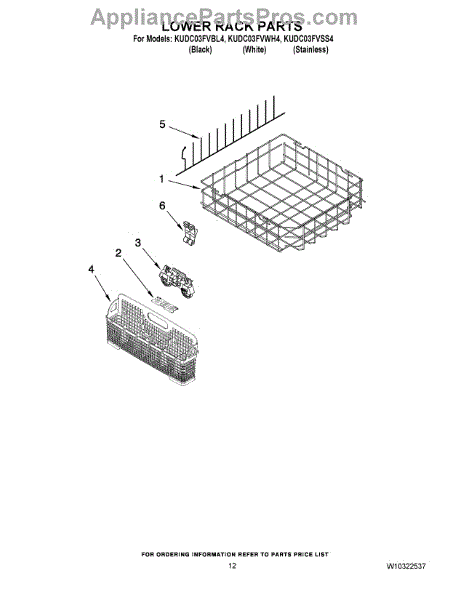 AppliancePartsPros.com

LOWER RACK PARTS

For Models: KUDC03FVBL4, KUDC03FVWH4, KUDC03FVSS4
(Black) (White) (Stainless)

5

1

6

3

2

4

FOR ORDERING INFORMATION REFER TO PARTS PRICE LIST

12

W10322537