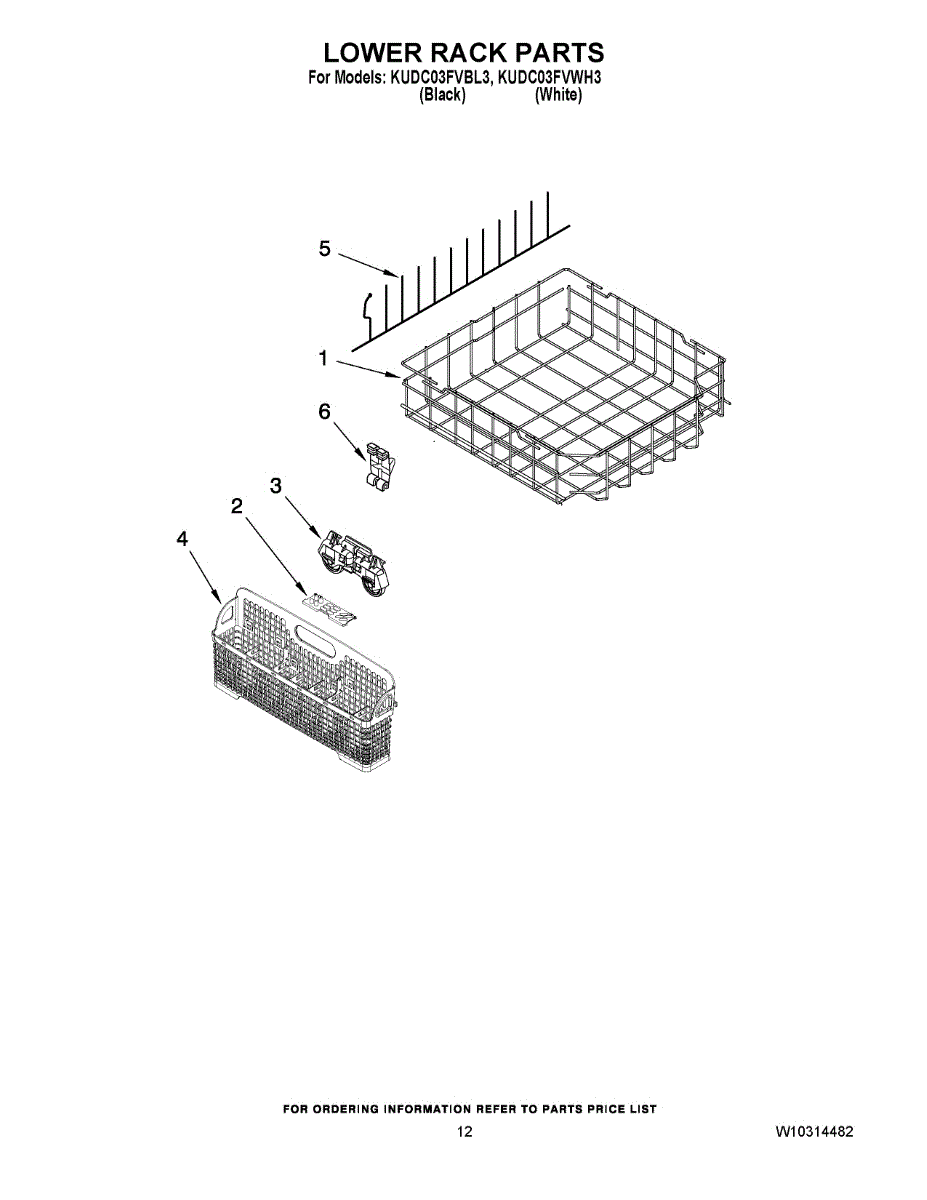 LOWER RACK PARTS
For Models: KUDC03FVBL3, KUDC03FVWH3
(Black) (White)

5
1
6
3
2
4

FOR ORDERING INFORMATION REFER TO PARTS PRICE LIST
12
W10314482