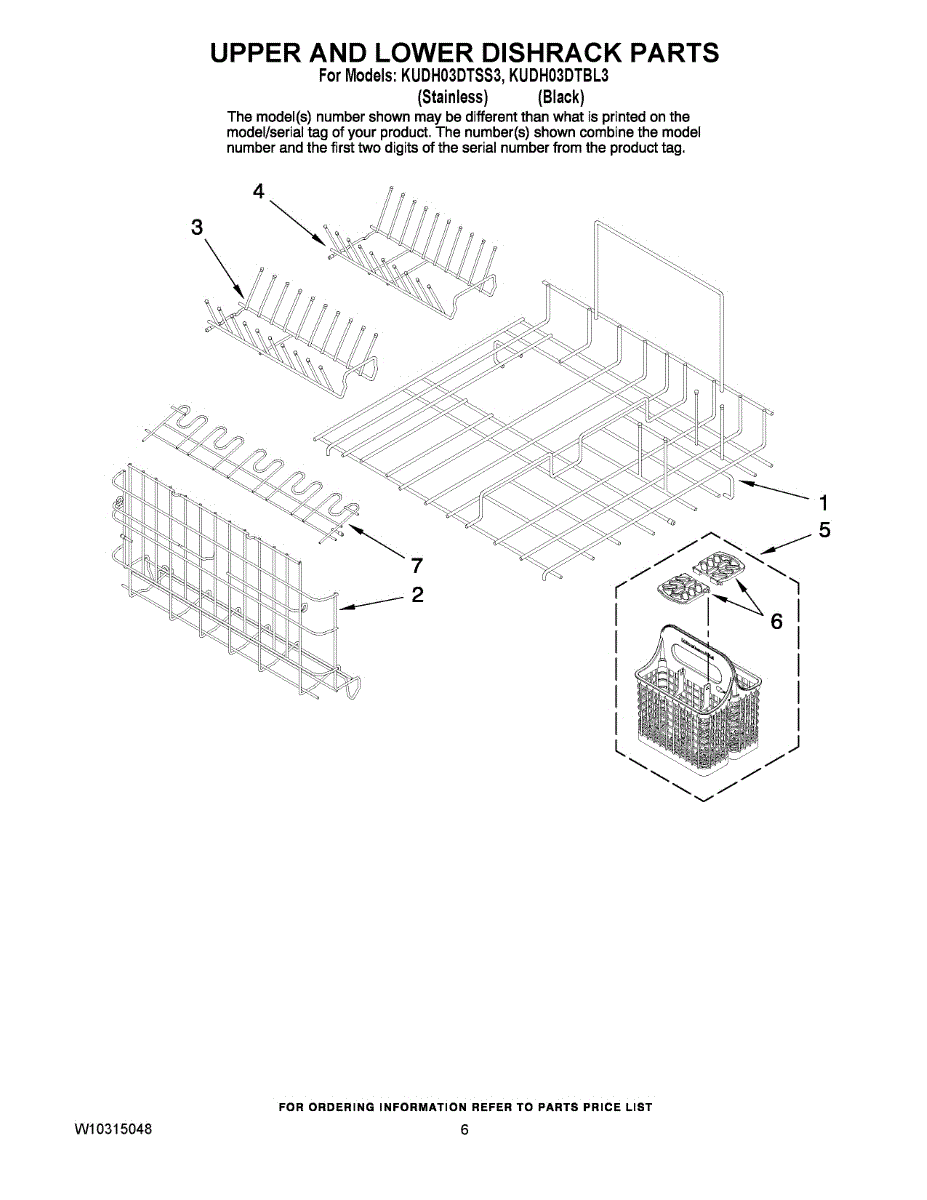 UPPER AND LOWER DISHRACK PARTS
For Models: KUDH03DTSS3, KUDH03DTBL3
(Stainless) (Black)

The model(s) number shown may be different than what is printed on the model/serial tag of your product. The number(s) shown combine the model number and the first two digits of the serial number from the product tag.

4

3

1

5

7

2

6

FOR ORDERING INFORMATION REFER TO PARTS PRICE LIST

W10315048

6