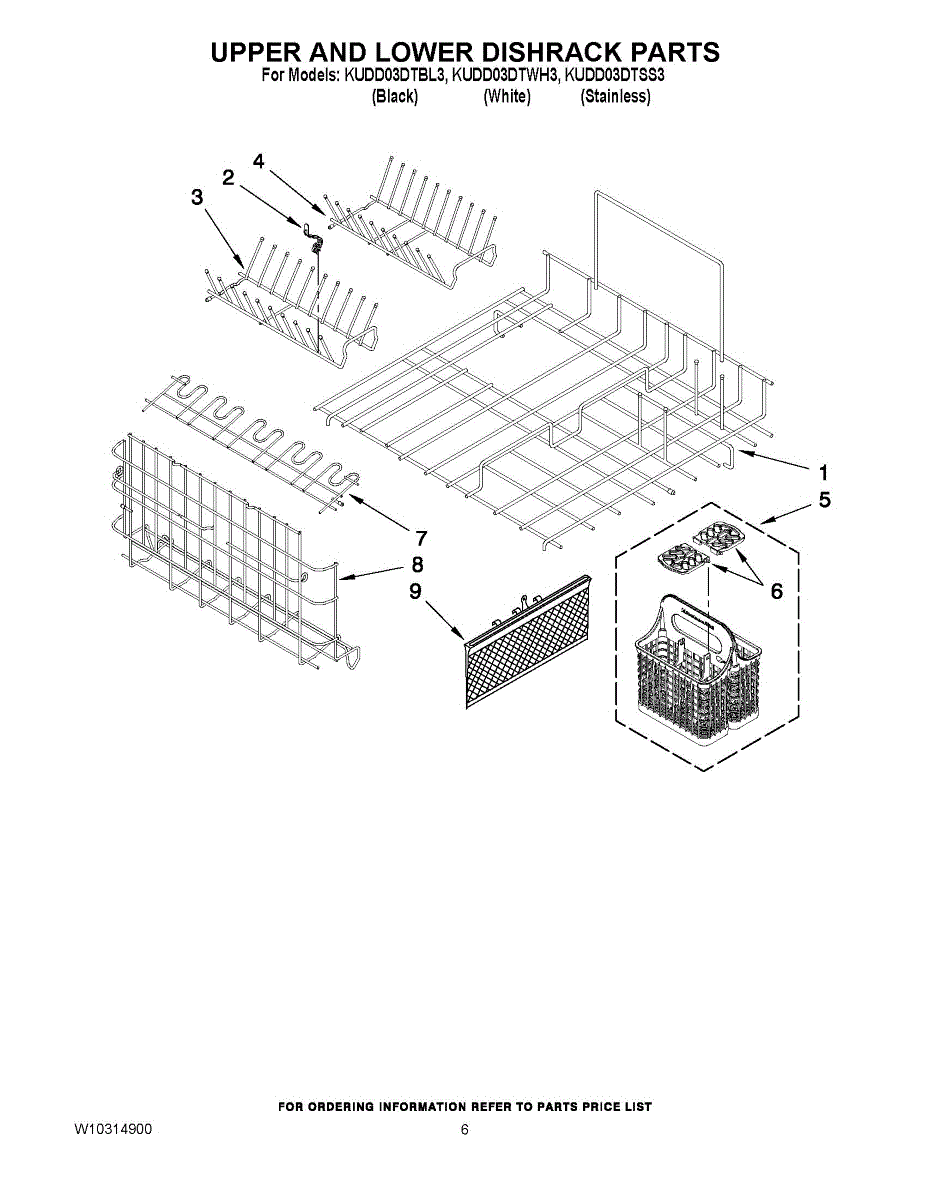 UPPER AND LOWER DISHRACK PARTS
For Models: KUDD03DTBL3, KUDD03DTWH3, KUDD03DTSS3
(Black) (White) (Stainless)

4
2
3
1
5
7
8
9
6

FOR ORDERING INFORMATION REFER TO PARTS PRICE LIST
W10314900
6