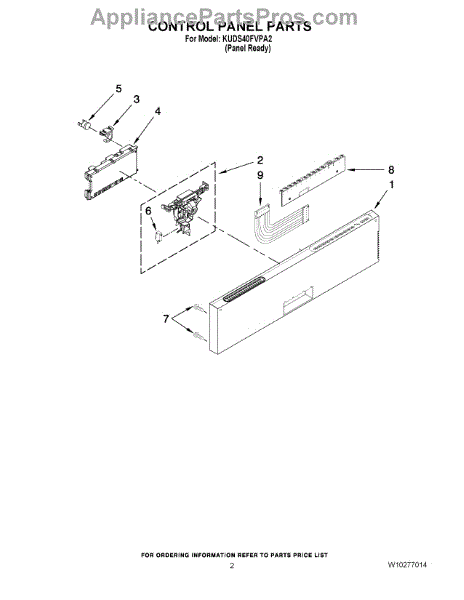 AppliancePartsPros.com
CONTROL PANEL PARTS
For Model: KUDS40FVPA2
(Panel Ready)

5
3
4
2
9
8
1
6
7

FOR ORDERING INFORMATION REFER TO PARTS PRICE LIST
2
W10277014