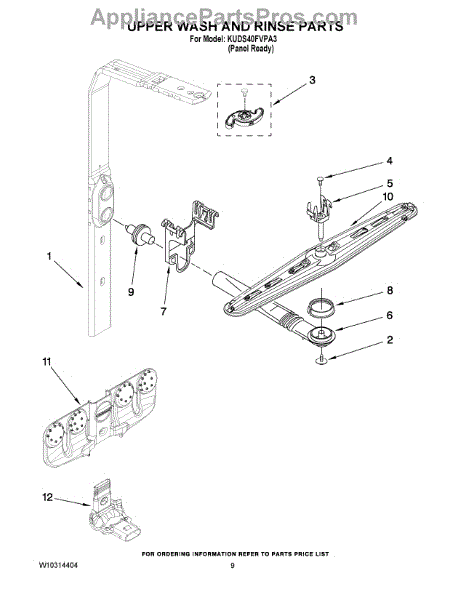 AppliancePartsPros.com

UPPER WASH AND RINSE PARTS
For Model: KUDS40FVPA3
(Panel Ready)

3
4
5
10
1
9
7
8
6
2
11
12

FOR ORDERING INFORMATION REFER TO PARTS PRICE LIST
W10314404
9