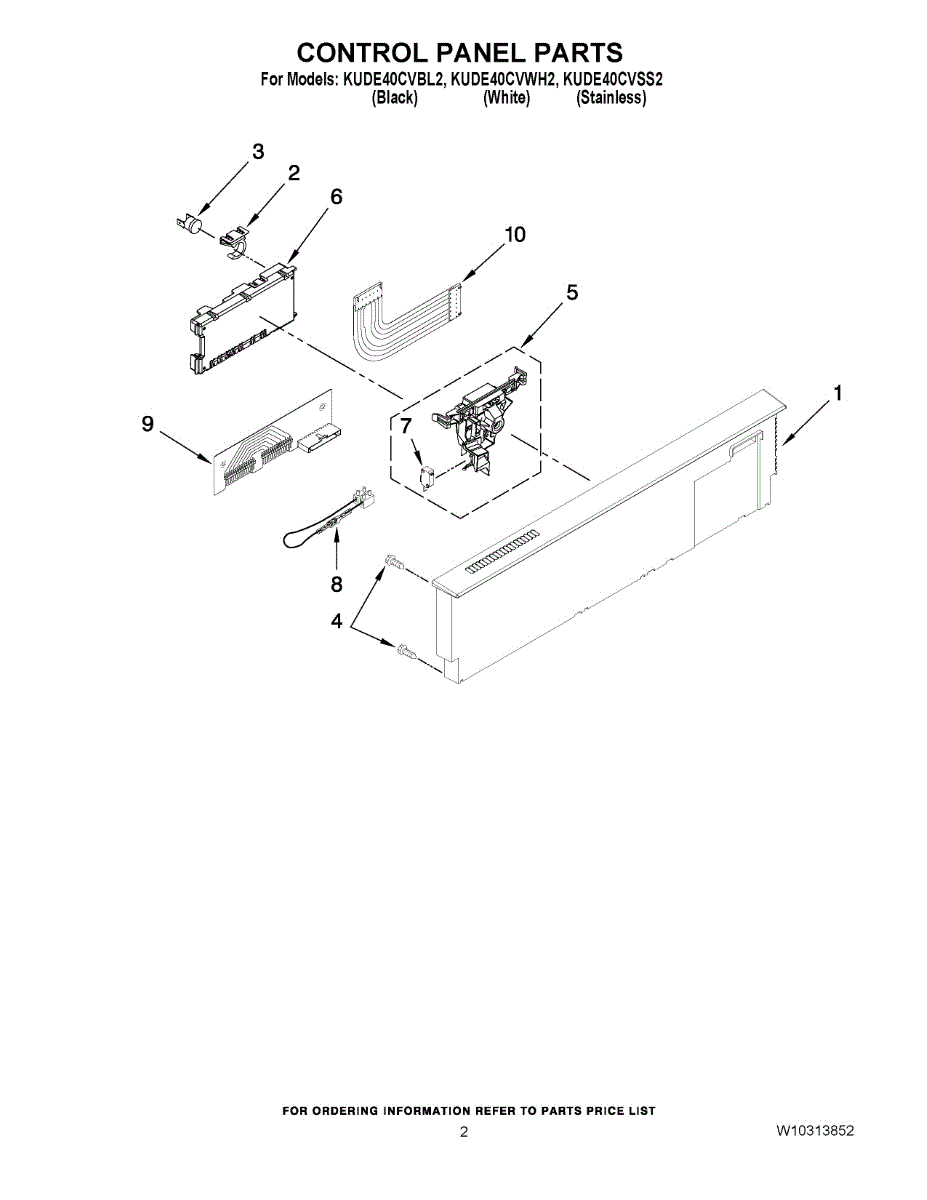 CONTROL PANEL PARTS
For Models: KUDE40CVBL2, KUDE40CVWH2, KUDE40CVSS2
(Black) (White) (Stainless)

3
2
6
10
5
1
9
7
8
4

FOR ORDERING INFORMATION REFER TO PARTS PRICE LIST
2
W10313852