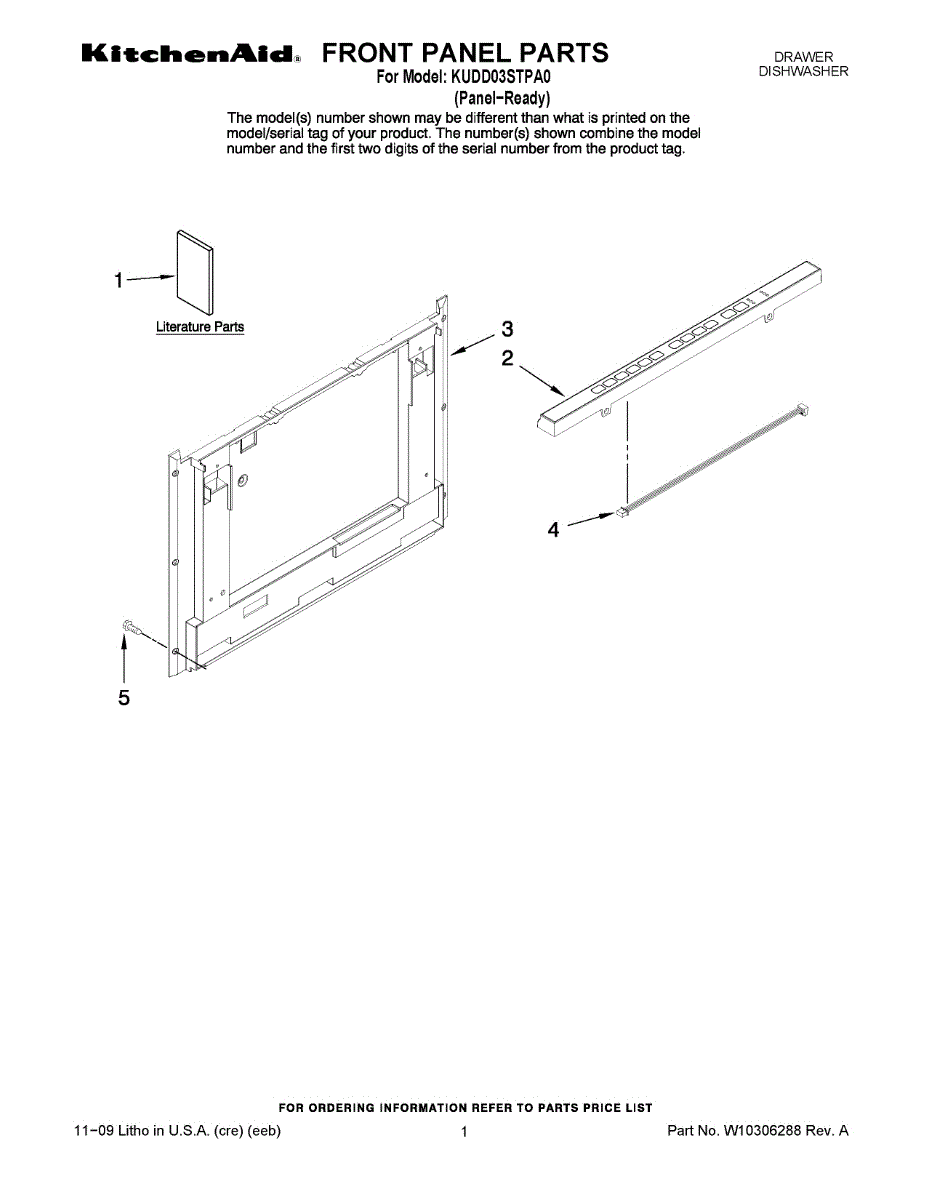 KitchenAid® FRONT PANEL PARTS

DRAWER DISHWASHER

For Model: KUDD03STPA0

(Panel-Ready)

The model(s) number shown may be different than what is printed on the model/serial tag of your product. The number(s) shown combine the model number and the first two digits of the serial number from the product tag.

1

Literature Parts

3

2

4

5

FOR ORDERING INFORMATION REFER TO PARTS PRICE LIST

11-09 Litho in U.S.A. (cre) (eeb)

1

Part No. W10306288 Rev. A