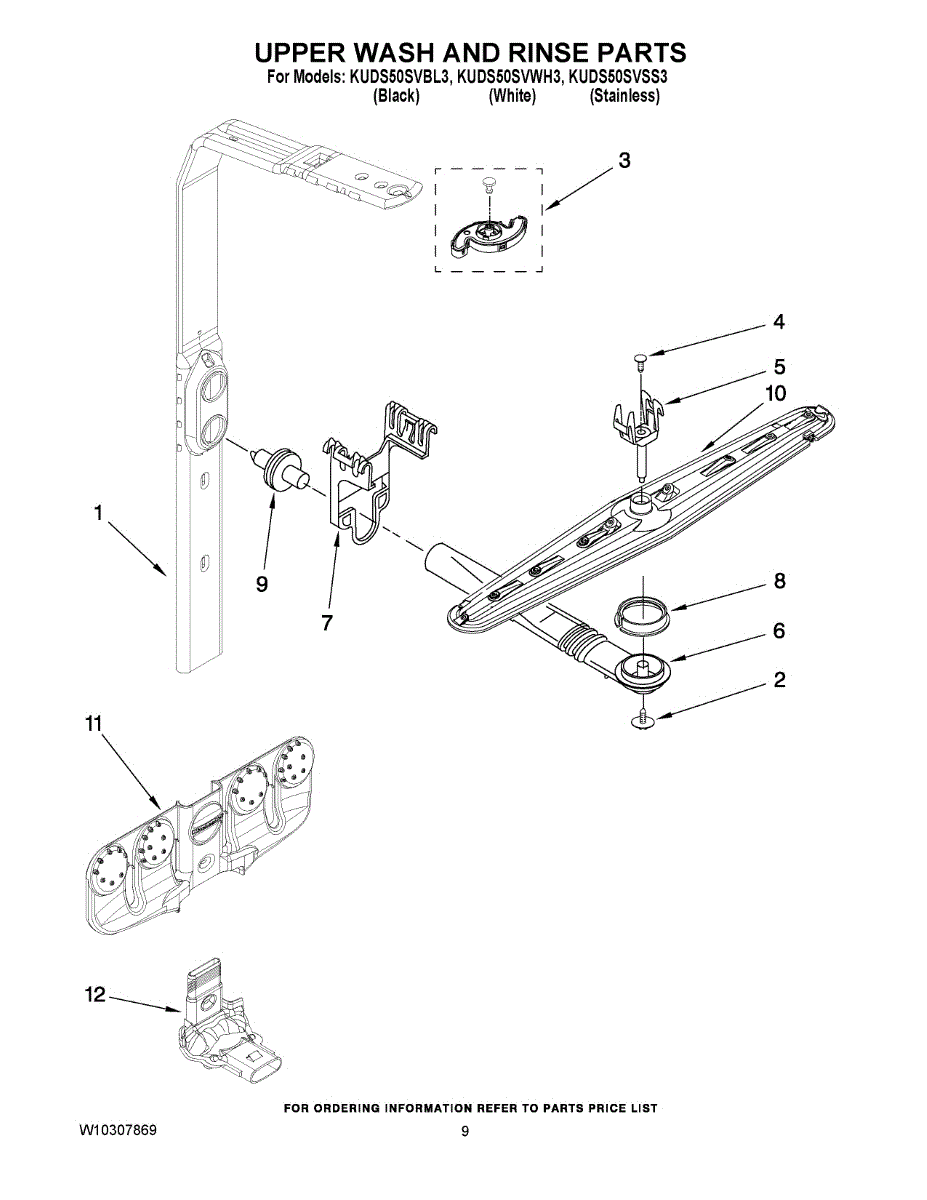 UPPER WASH AND RINSE PARTS
For Models: KUDS50SVBL3, KUDS50SVWH3, KUDS50SVSS3
(Black) (White) (Stainless)

3

4

5

10

1

9

7

8

6

2

11

12

FOR ORDERING INFORMATION REFER TO PARTS PRICE LIST

W10307869

9