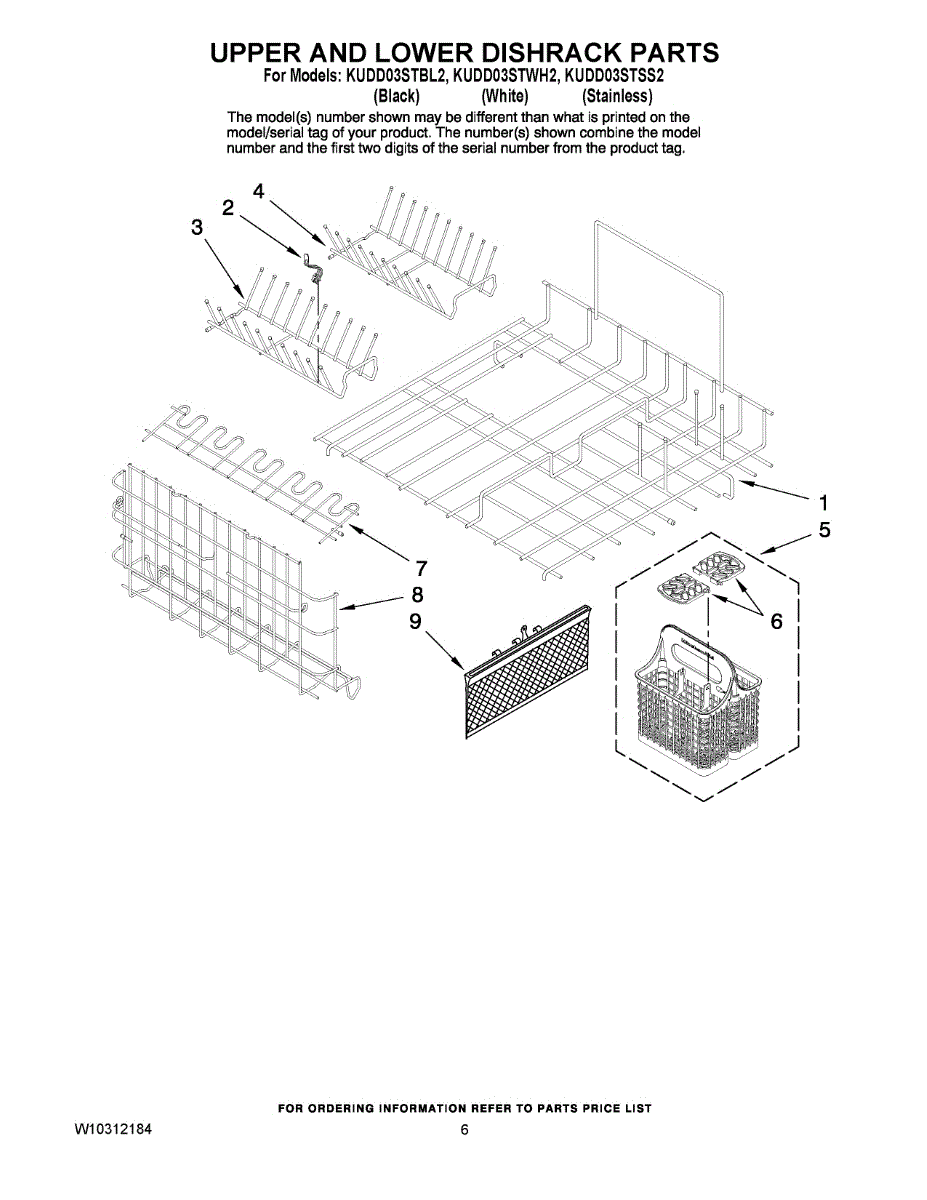 UPPER AND LOWER DISHRACK PARTS
For Models: KUDD03STBL2, KUDD03STWH2, KUDD03STSS2
(Black) (White) (Stainless)

The model(s) number shown may be different than what is printed on the model/serial tag of your product. The number(s) shown combine the model number and the first two digits of the serial number from the product tag.

4
2
3
1
5
7
8
9
6

FOR ORDERING INFORMATION REFER TO PARTS PRICE LIST
W10312184
6