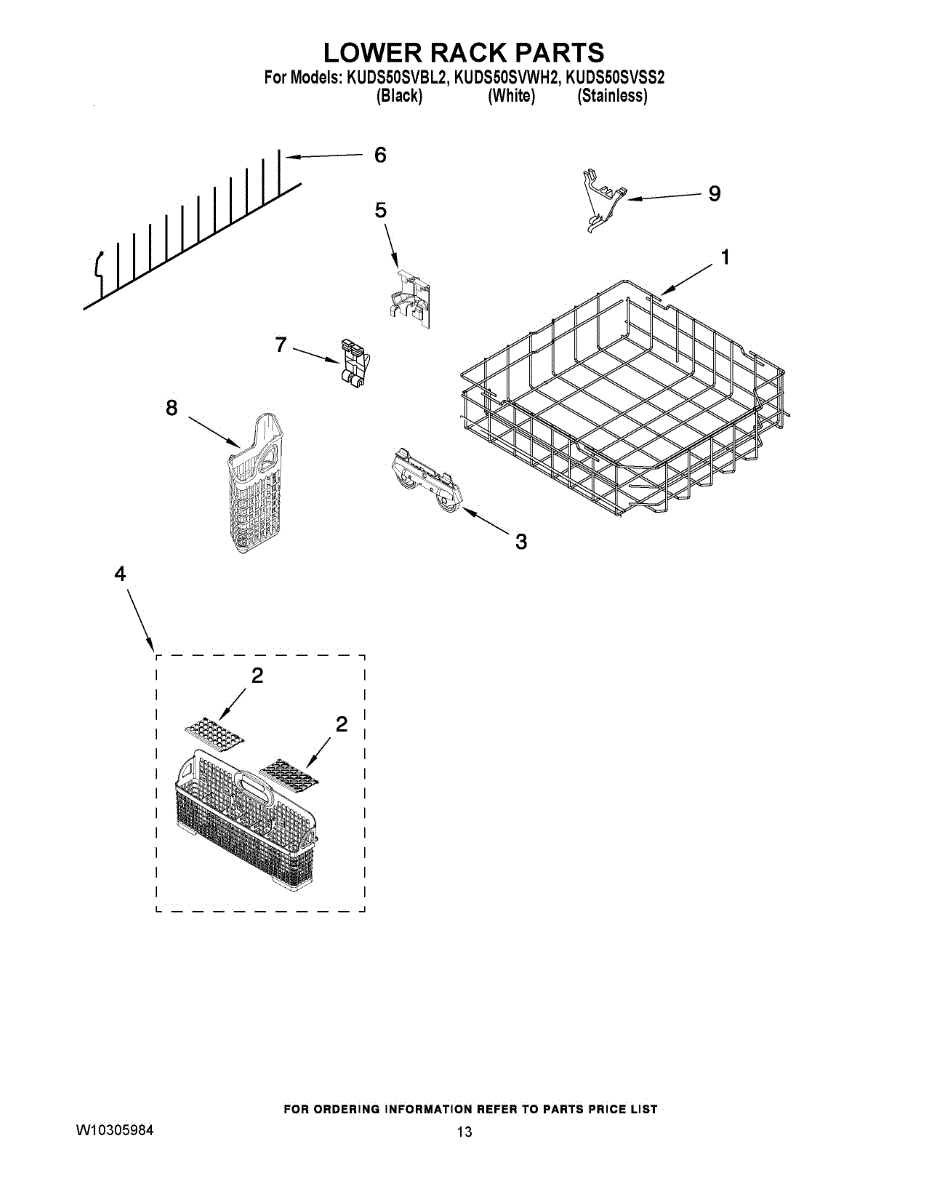 LOWER RACK PARTS
For Models: KUDS50SVBL2, KUDS50SVWH2, KUDS50SVSS2
(Black) (White) (Stainless)

6
9
5
1
7
8
3
4
2
2

FOR ORDERING INFORMATION REFER TO PARTS PRICE LIST
W10305984
13