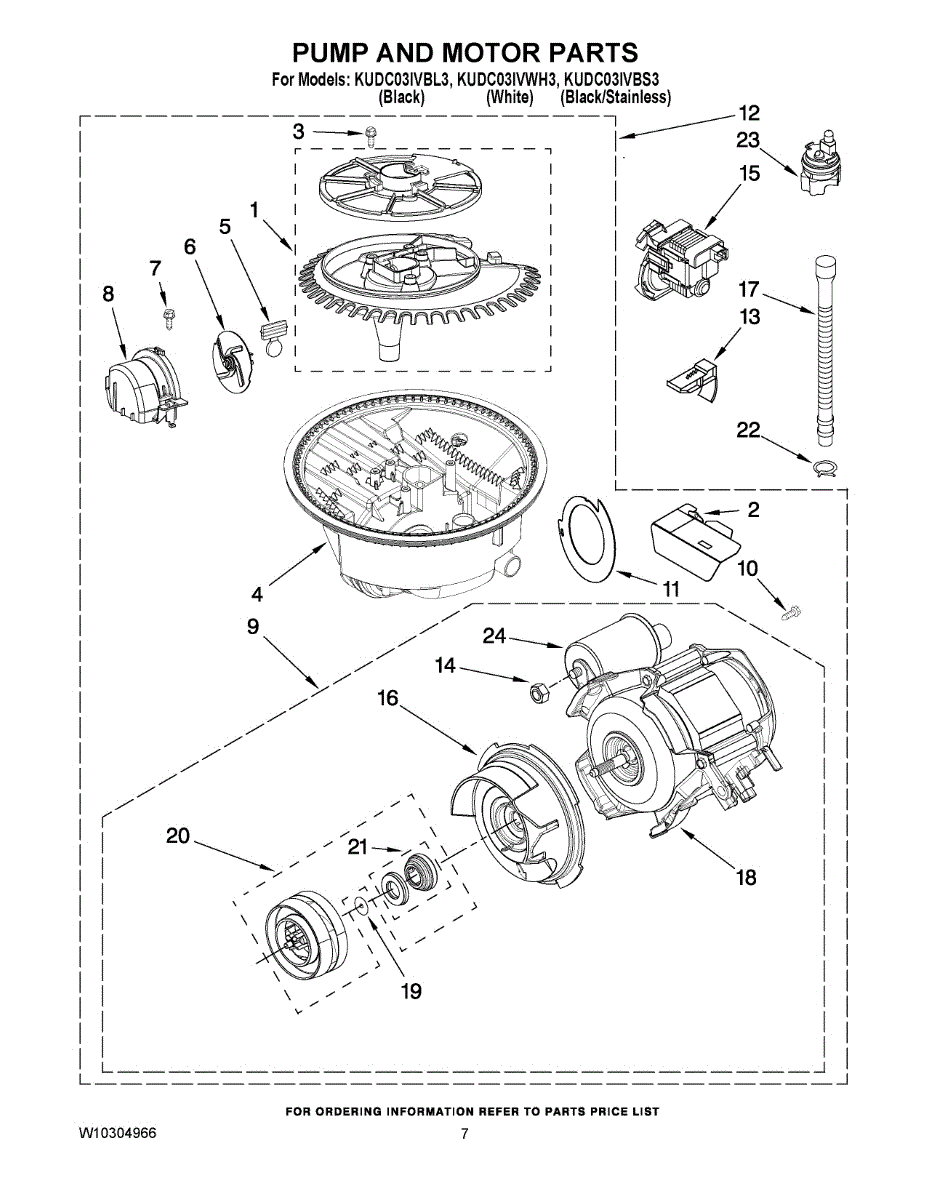 PUMP AND MOTOR PARTS

For Models: KUDC03IVBL3, KUDC03IVWH3, KUDC03IVBS3
(Black) (White) (Black/Stainless)

3
12
23
15
1
5
6
7
8
17
13
22
2
10
4
11
9
24
14
16
20
21
18
19

FOR ORDERING INFORMATION REFER TO PARTS PRICE LIST

W10304966

7