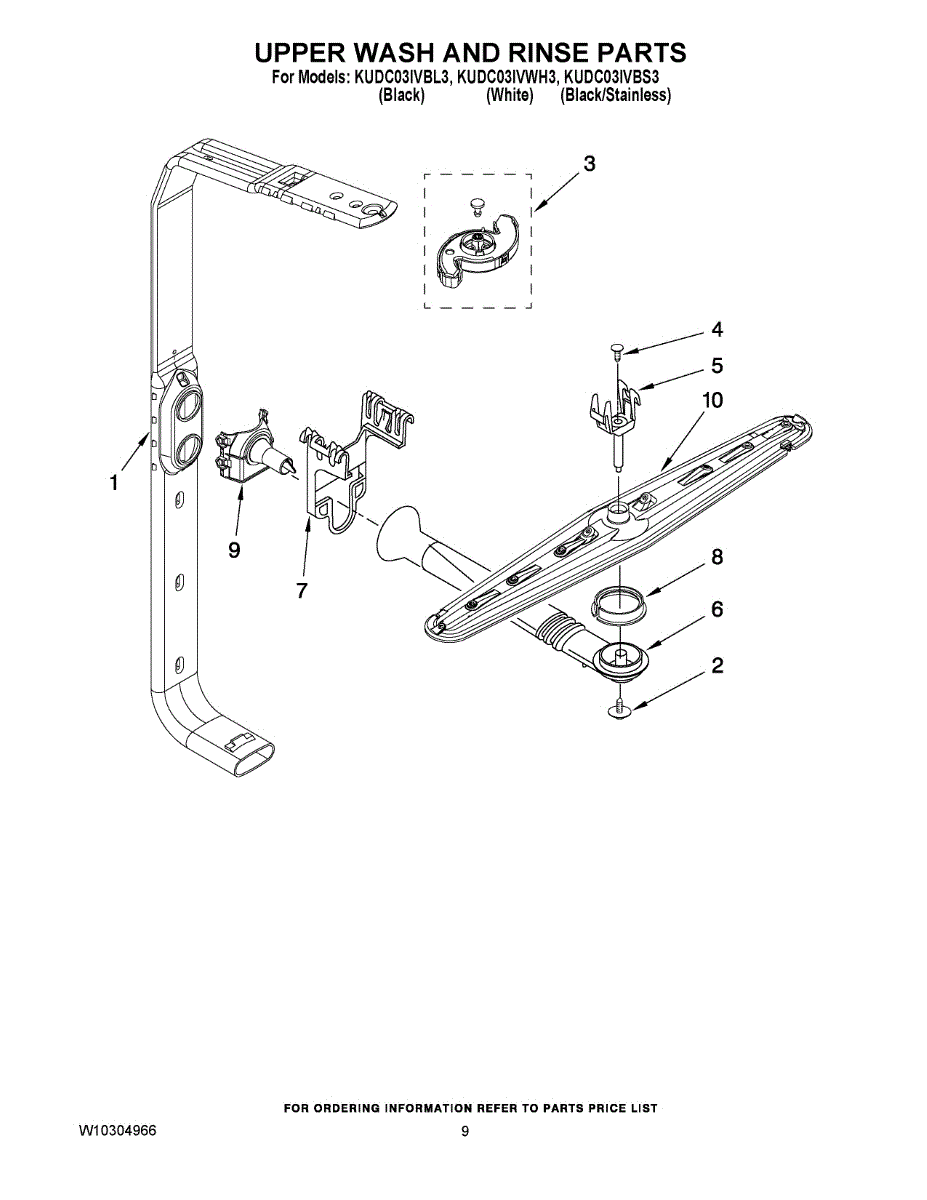 UPPER WASH AND RINSE PARTS
For Models: KUDC03IVBL3, KUDC03IVWH3, KUDC03IVBS3
(Black) (White) (Black/Stainless)

3

4

5

10

1

9

7

8

6

2

FOR ORDERING INFORMATION REFER TO PARTS PRICE LIST

W10304966

9