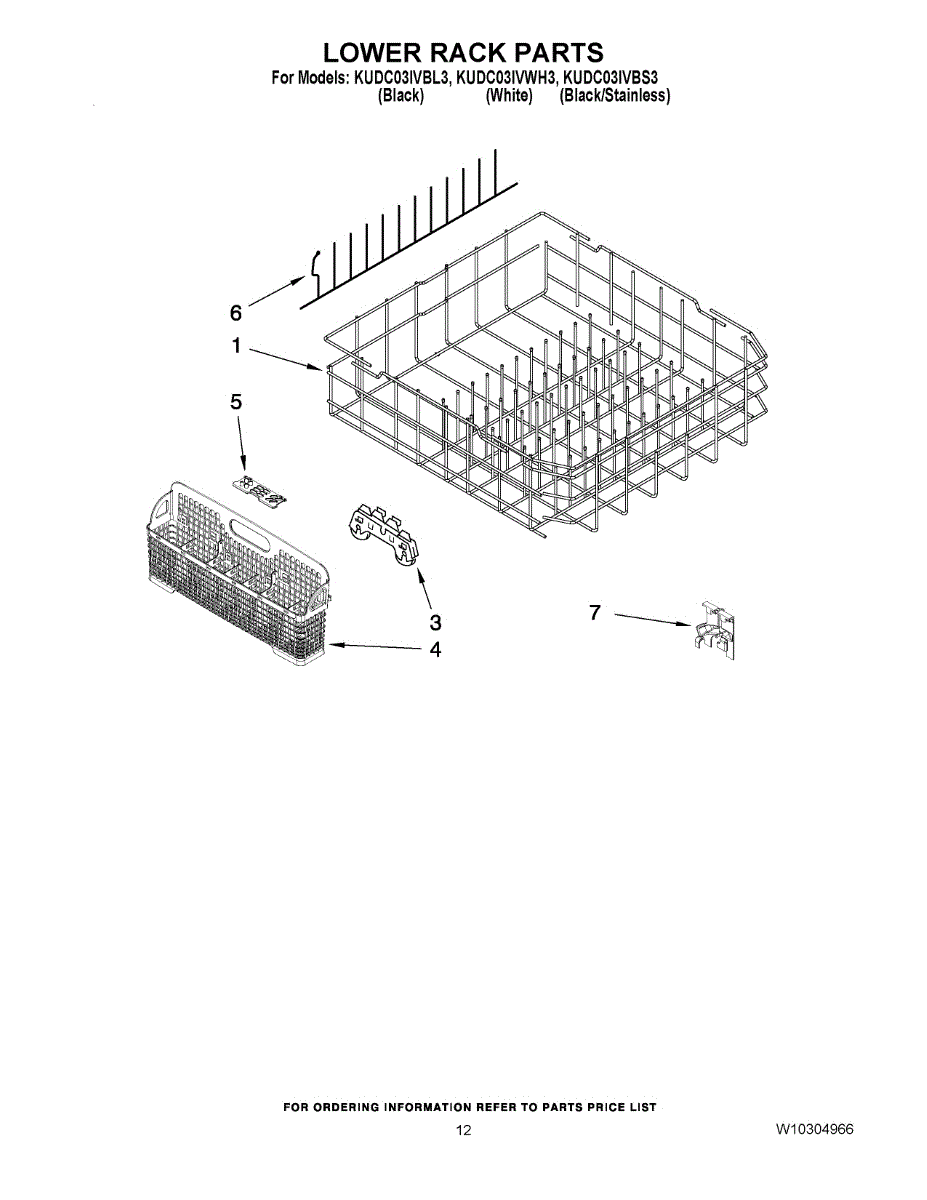 LOWER RACK PARTS
For Models: KUDC03IVBL3, KUDC03IVWH3, KUDC03IVBS3
(Black) (White) (Black/Stainless)

6
1
5
3
4
7

FOR ORDERING INFORMATION REFER TO PARTS PRICE LIST
12
W10304966