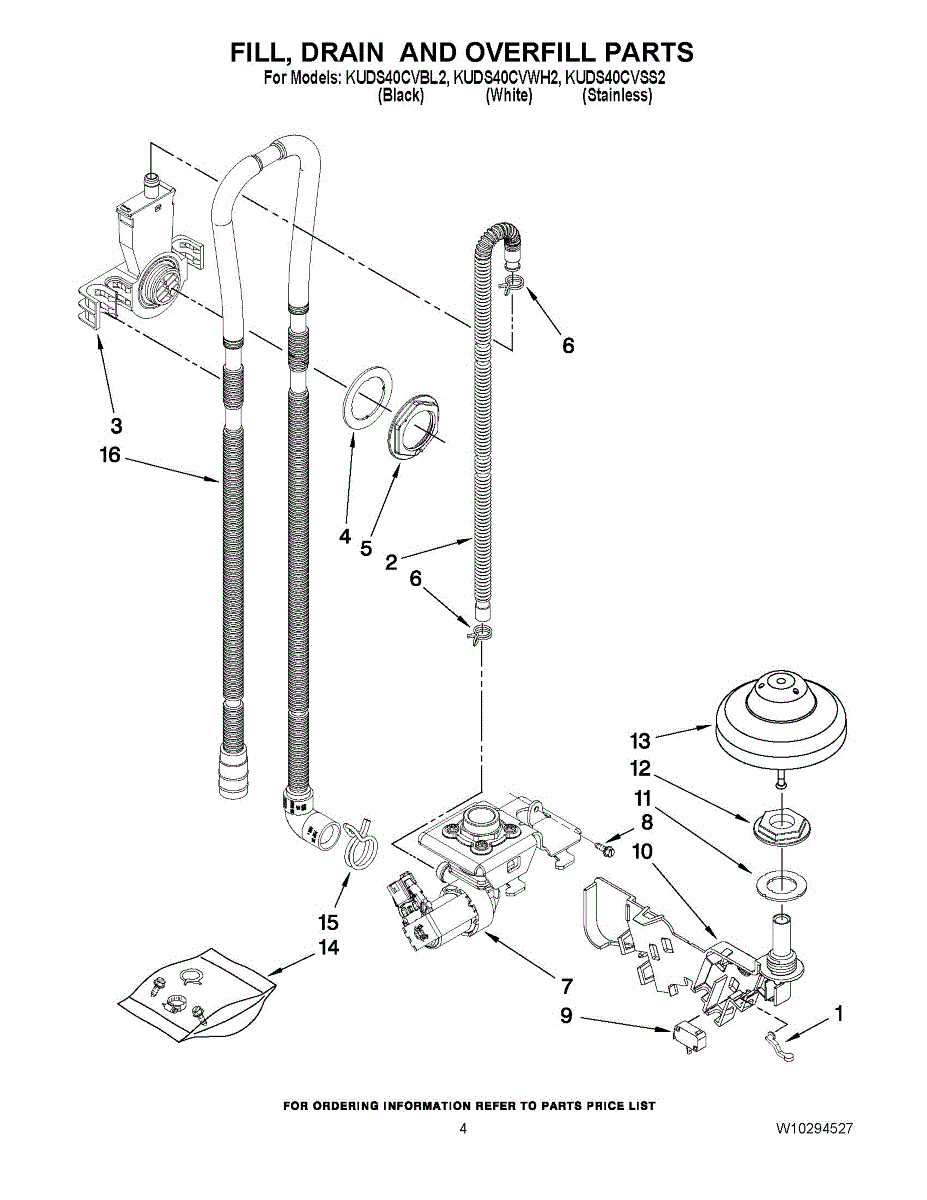 FILL, DRAIN AND OVERFILL PARTS
For Models: KUDS40CVBL2, KUDS40CVWH2, KUDS40CVSS2
(Black) (White) (Stainless)

6
3
16
4
5
2
6
13
12
11
8
10
15
14
7
9
1

FOR ORDERING INFORMATION REFER TO PARTS PRICE LIST
4
W10294527