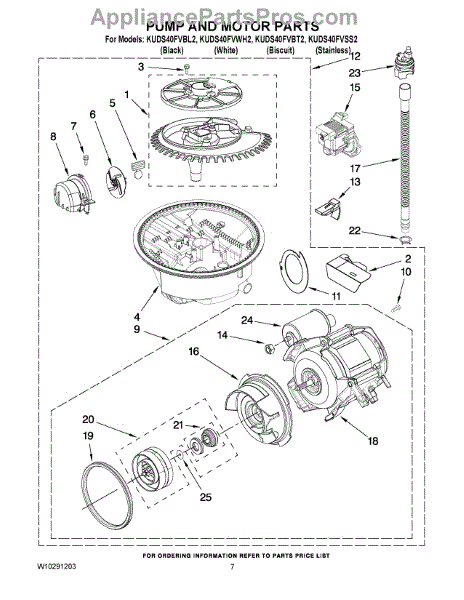 AppliancePartsPros.com
PUMP AND MOTOR PARTS
For Models: KUDS40FVBL2, KUDS40FVWH2, KUDS40FVBT2, KUDS40FVSS2
(Black) (White) (Biscuit) (Stainless)

3
1
5
6
7
8
12
23
15
17
13
22
2
10
11
4
9
24
14
16
18
20
21
19
25

FOR ORDERING INFORMATION REFER TO PARTS PRICE LIST
W10291203
7