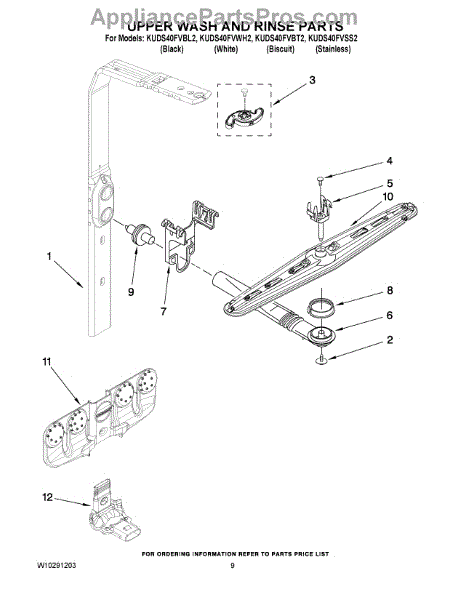 AppliancePartsPros.com

UPPER WASH AND RINSE PARTS

For Models: KUDS40FVBL2, KUDS40FVWH2, KUDS40FVBT2, KUDS40FVSS2
(Black) (White) (Biscuit) (Stainless)

3

4

5

10

1

9

7

8

6

2

11

12

FOR ORDERING INFORMATION REFER TO PARTS PRICE LIST

W10291203

9