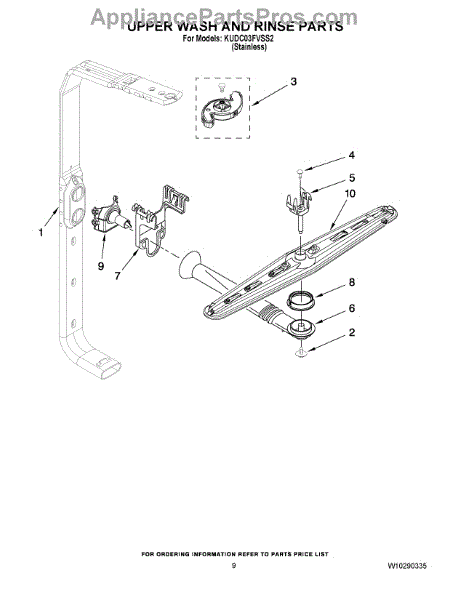 AppliancePartsPros.com
UPPER WASH AND RINSE PARTS
For Models: KUDC03FVSS2
(Stainless)

3
4
5
10
1
9
7
8
6
2

FOR ORDERING INFORMATION REFER TO PARTS PRICE LIST
9
W10290335