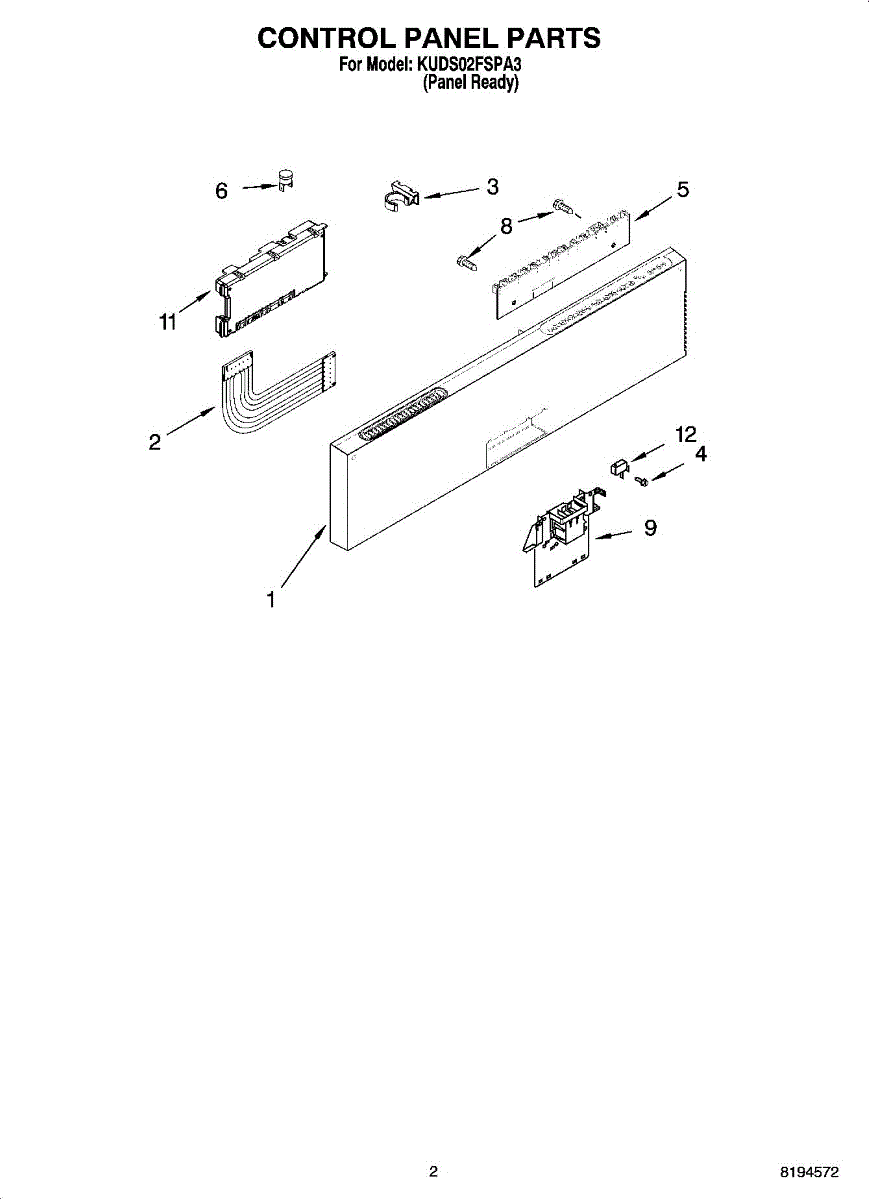 CONTROL PANEL PARTS

For Model: KUDS02FSPA3
(Panel Ready)

6
3
5
8
11
2
12
4
9
1

2

8194572