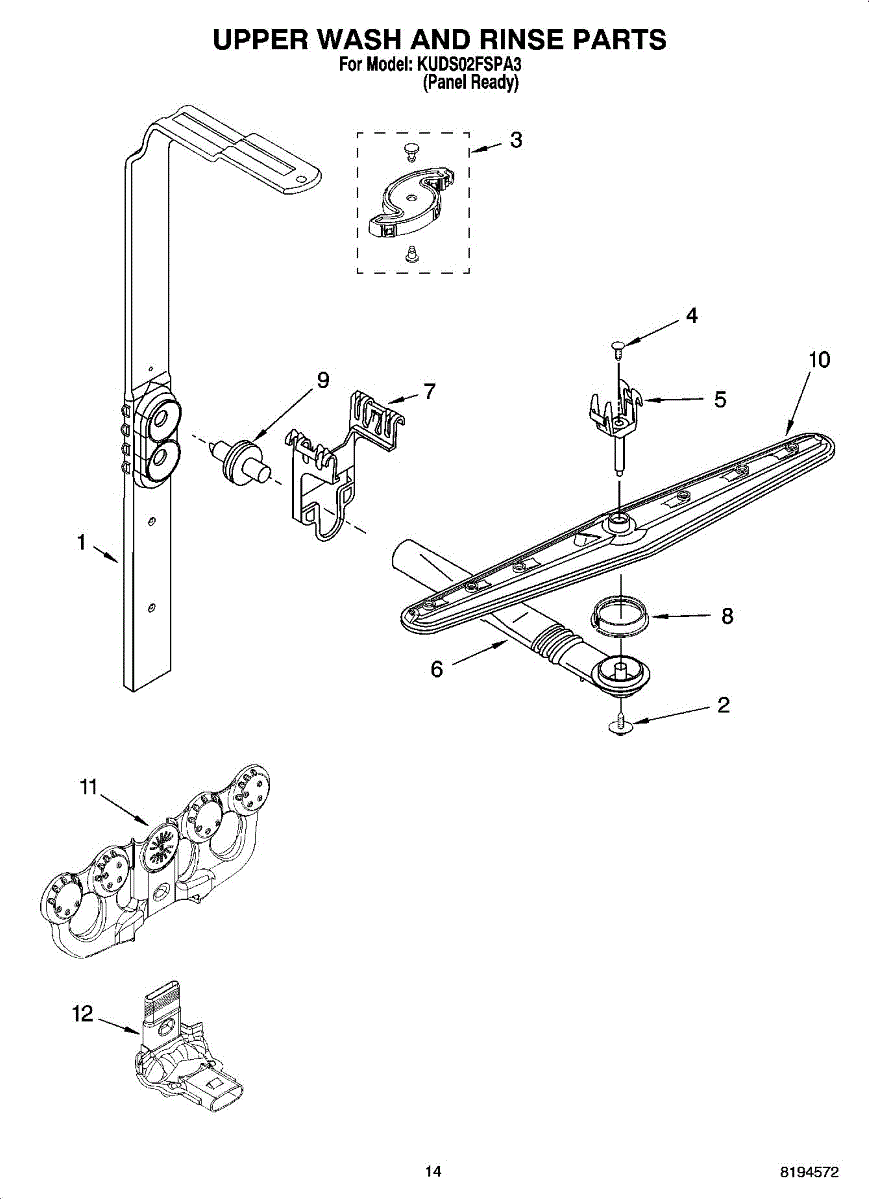 UPPER WASH AND RINSE PARTS
For Model: KUDS02FSPA3
(Panel Ready)

3
4
10
9
7
5
1
8
6
2
11
12

14
8194572