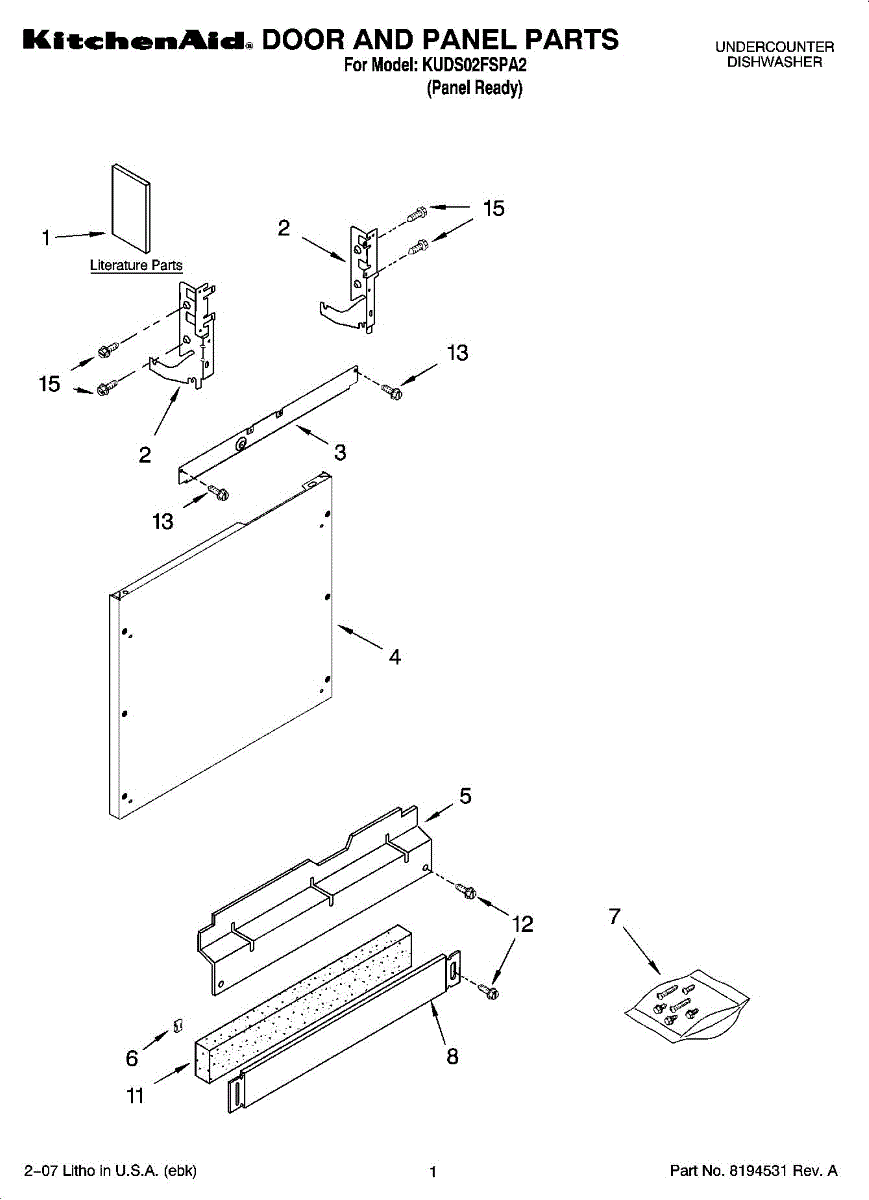 KitchenAid® DOOR AND PANEL PARTS
For Model: KUDS02FSPA2
(Panel Ready)

UNDERCOUNTER
DISHWASHER

1
Literature Parts
2
15
15
2
13
3
13
4
5
12
7
6
11
8

2–07 Litho in U.S.A. (ebk)

1

Part No. 8194531 Rev. A